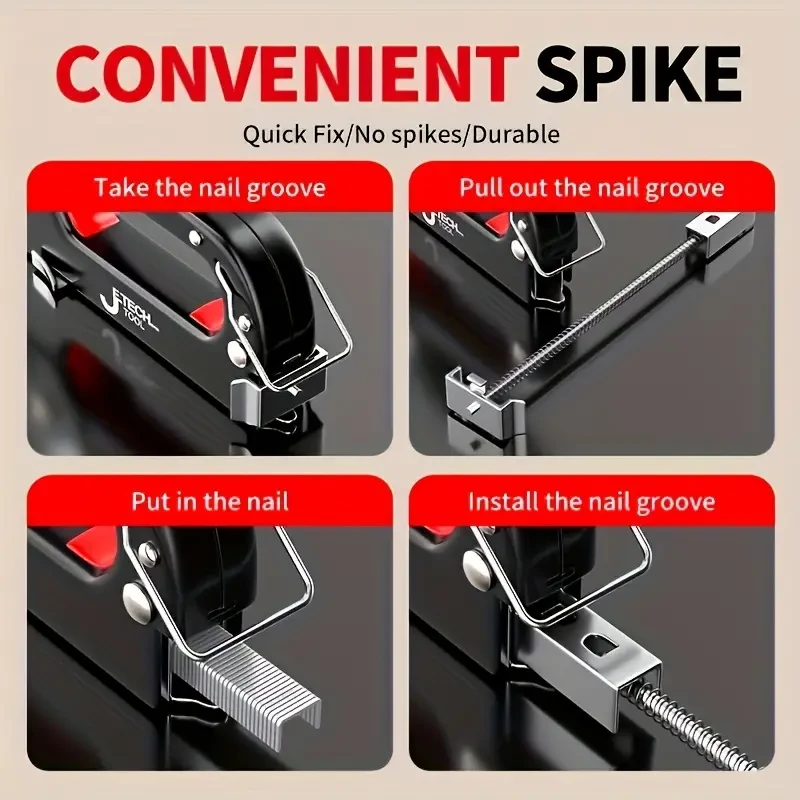 CONVENIENT SPIKE

Quick Fix/No spikes/Durable

Take the nail groove

JETECH TOOL

Pull out the nail groove

JETECH TOOL

Put in the nail

Install the nail groove