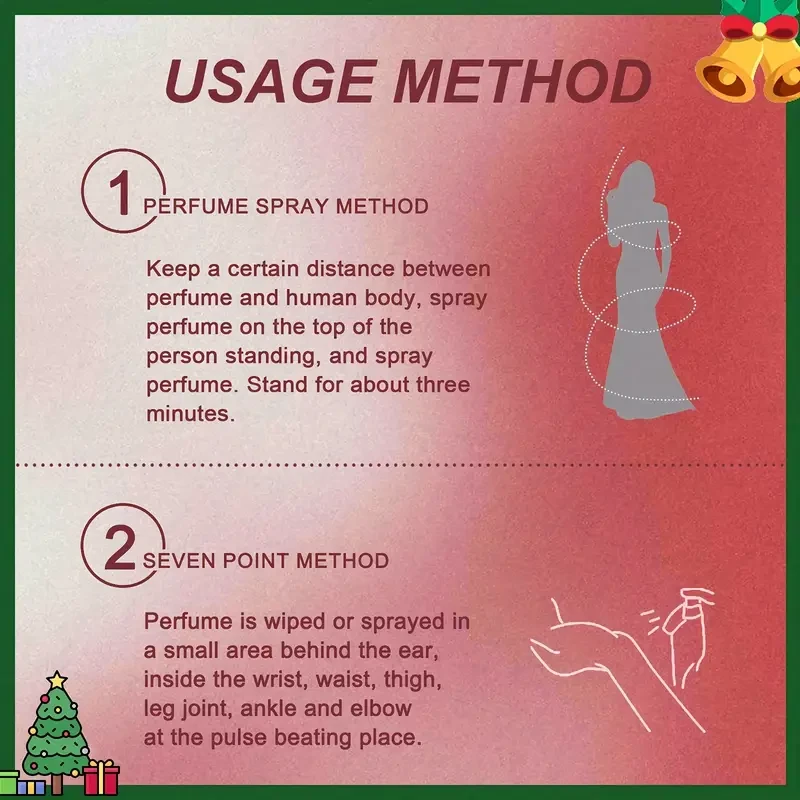 USAGE METHOD

1 PERFUME SPRAY METHOD

Keep a certain distance between perfume and human body, spray perfume on the top of the person standing, and spray perfume. Stand for about three minutes.

2 SEVEN POINT METHOD

Perfume is wiped or sprayed in a small area behind the ear, inside the wrist, waist, thigh, leg joint, ankle and elbow at the pulse beating place.