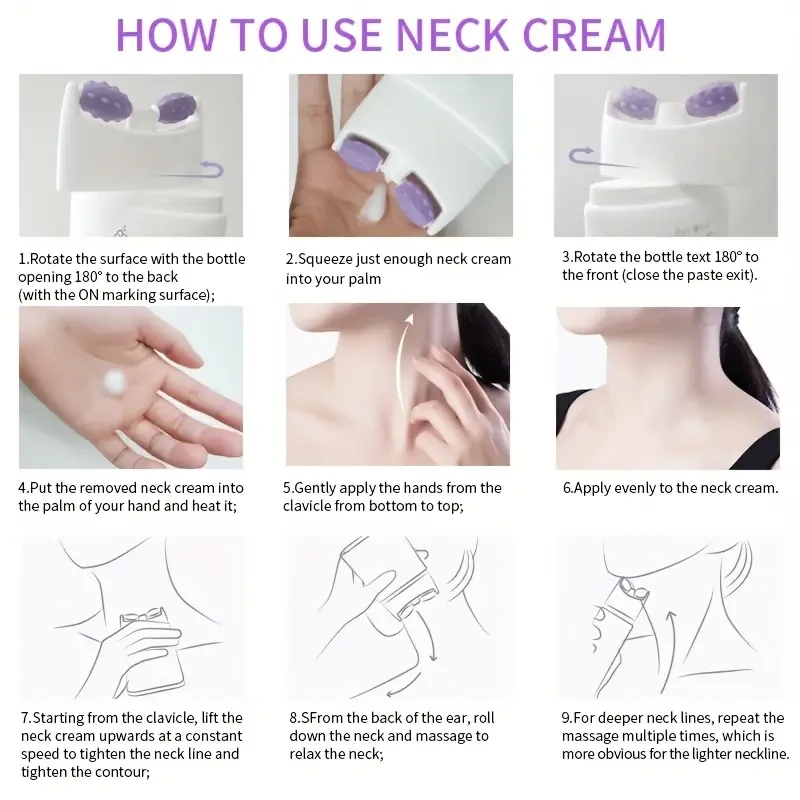 HOW TO USE NECK CREAM

1.Rotate the surface with the bottle opening 180° to the back (with the ON marking surface);

2.Squeeze just enough neck cream into your palm

3.Rotate the bottle text 180° to the front (close the paste exit).

4.Put the removed neck cream into the palm of your hand and heat it;

5.Gently apply the hands from the clavicle from bottom to top;

6.Apply evenly to the neck cream.

7.Starting from the clavicle, lift the neck cream upwards at a constant speed to tighten the neck line and tighten the contour;

8.SFrom the back of the ear, roll down the neck and massage to relax the neck;

9.For deeper neck lines, repeat the massage multiple times, which is more obvious for the lighter neckline.