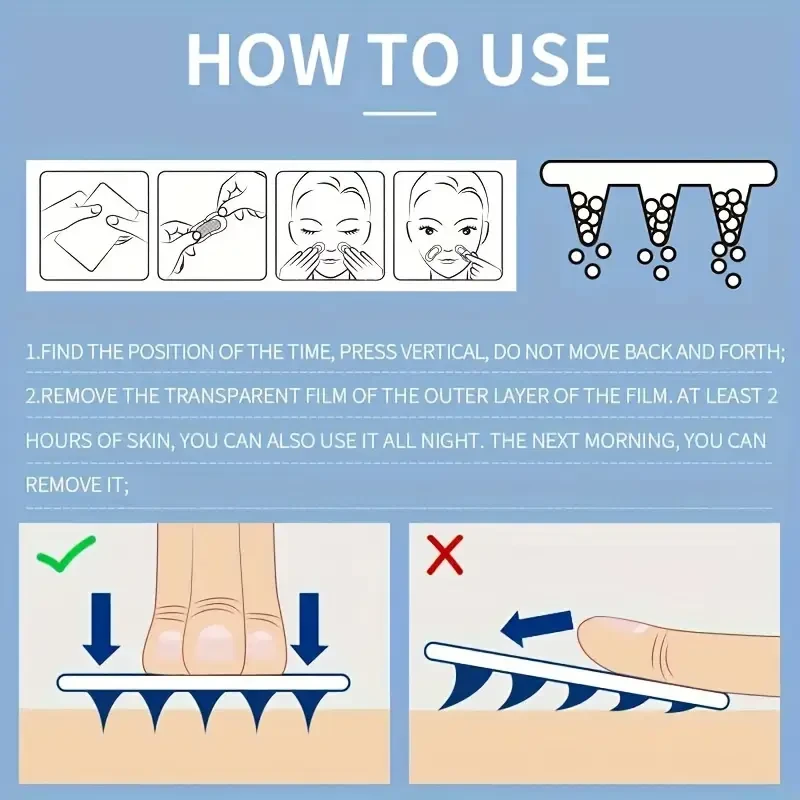 HOW TO USE

1.FIND THE POSITION OF THE TIME, PRESS VERTICAL, DO NOT MOVE BACK AND FORTH;

2.REMOVE THE TRANSPARENT FILM OF THE OUTER LAYER OF THE FILM. AT LEAST 2 HOURS OF SKIN, YOU CAN ALSO USE IT ALL NIGHT. THE NEXT MORNING, YOU CAN REMOVE IT;