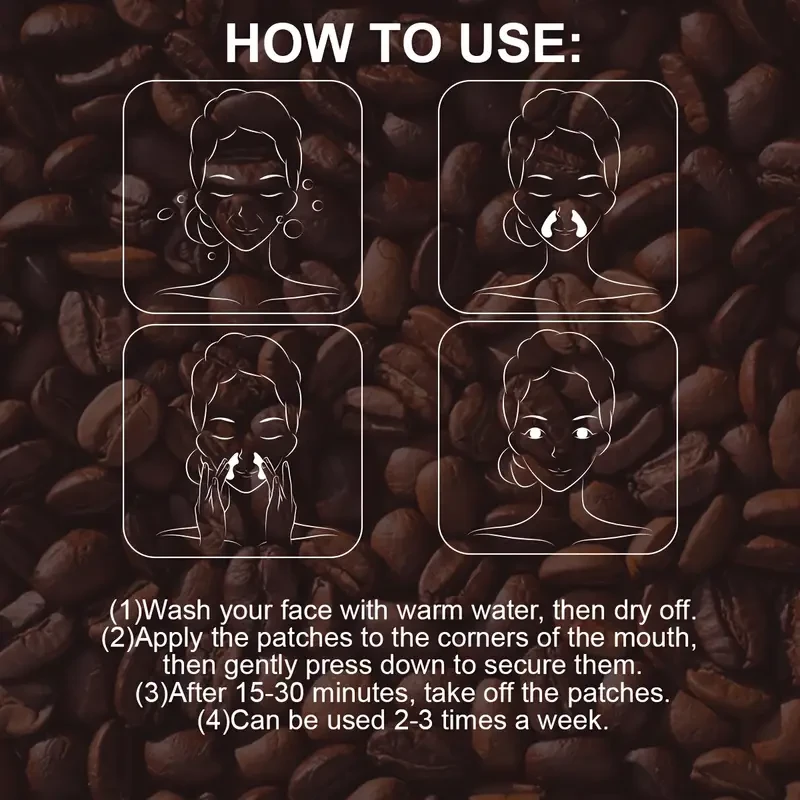 HOW TO USE:

(1)Wash your face with warm water, then dry off.
(2)Apply the patches to the corners of the mouth, then gently press down to secure them.
(3)After 15-30 minutes, take off the patches.
(4)Can be used 2-3 times a week.