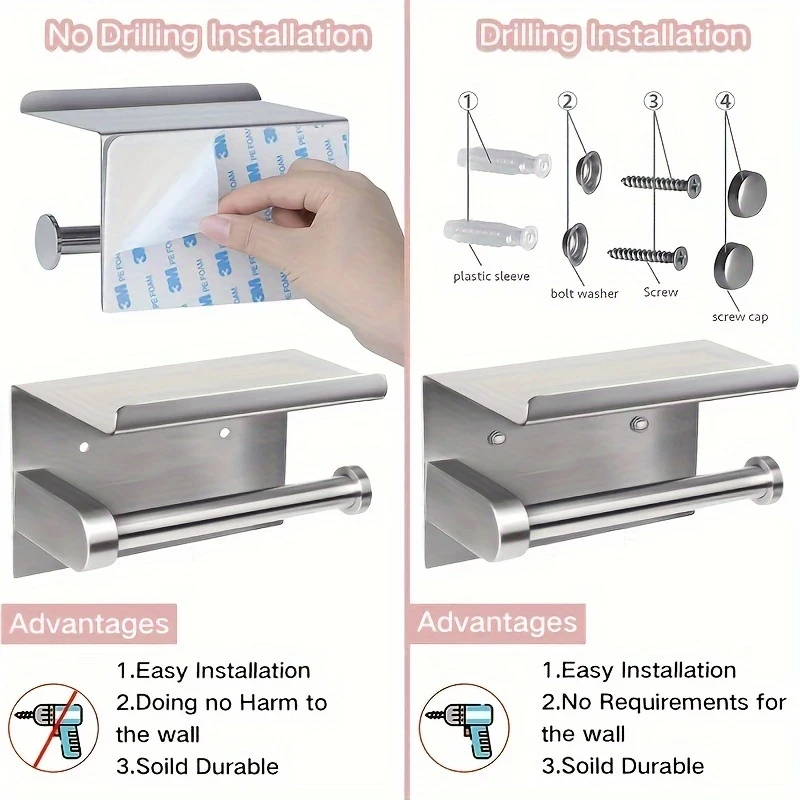 No Drilling Installation

3M PE FOAM

Advantages

1.Easy Installation
2.Doing no Harm to the wall
3.Soild Durable

Drilling Installation

① ② ③ ④

plastic sleeve

bolt washer

Screw

screw cap

Advantages

1.Easy Installation
2.No Requirements for the wall
3.Soild Durable