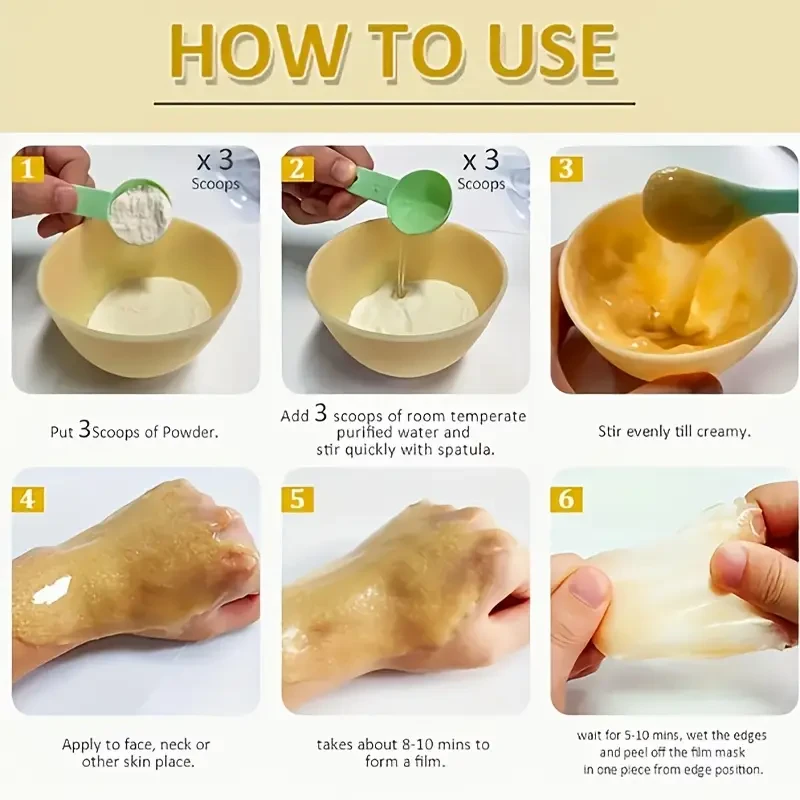 HOW TO USE

1
x 3
Scoops

Put 3 Scoops of Powder.

2
x 3
Scoops

Add 3 scoops of room temperate purified water and stir quickly with spatula.

3

Stir evenly till creamy.

4

Apply to face, neck or other skin place.

5

takes about 8-10 mins to form a film.

6

wait for 5-10 mins, wet the edges and peel off the film mask in one piece from edge position.