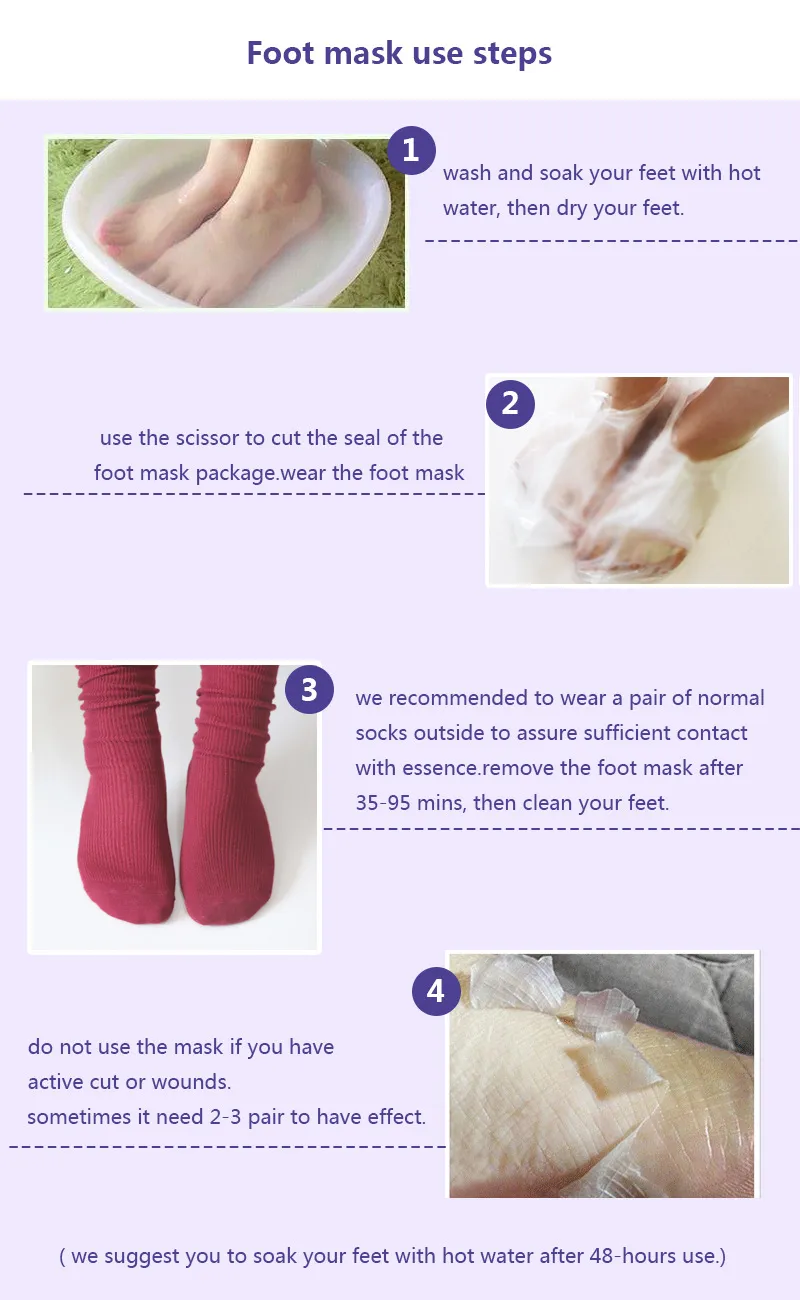 Foot mask use steps

1

wash and soak your feet with hot water, then dry your feet.

2

use the scissor to cut the seal of the foot mask package.wear the foot mask

3

we recommended to wear a pair of normal socks outside to assure sufficient contact with essence.remove the foot mask after 35-95 mins, then clean your feet.

4

do not use the mask if you have active cut or wounds.
sometimes it need 2-3 pair to have effect.

( we suggest you to soak your feet with hot water after 48-hours use.)