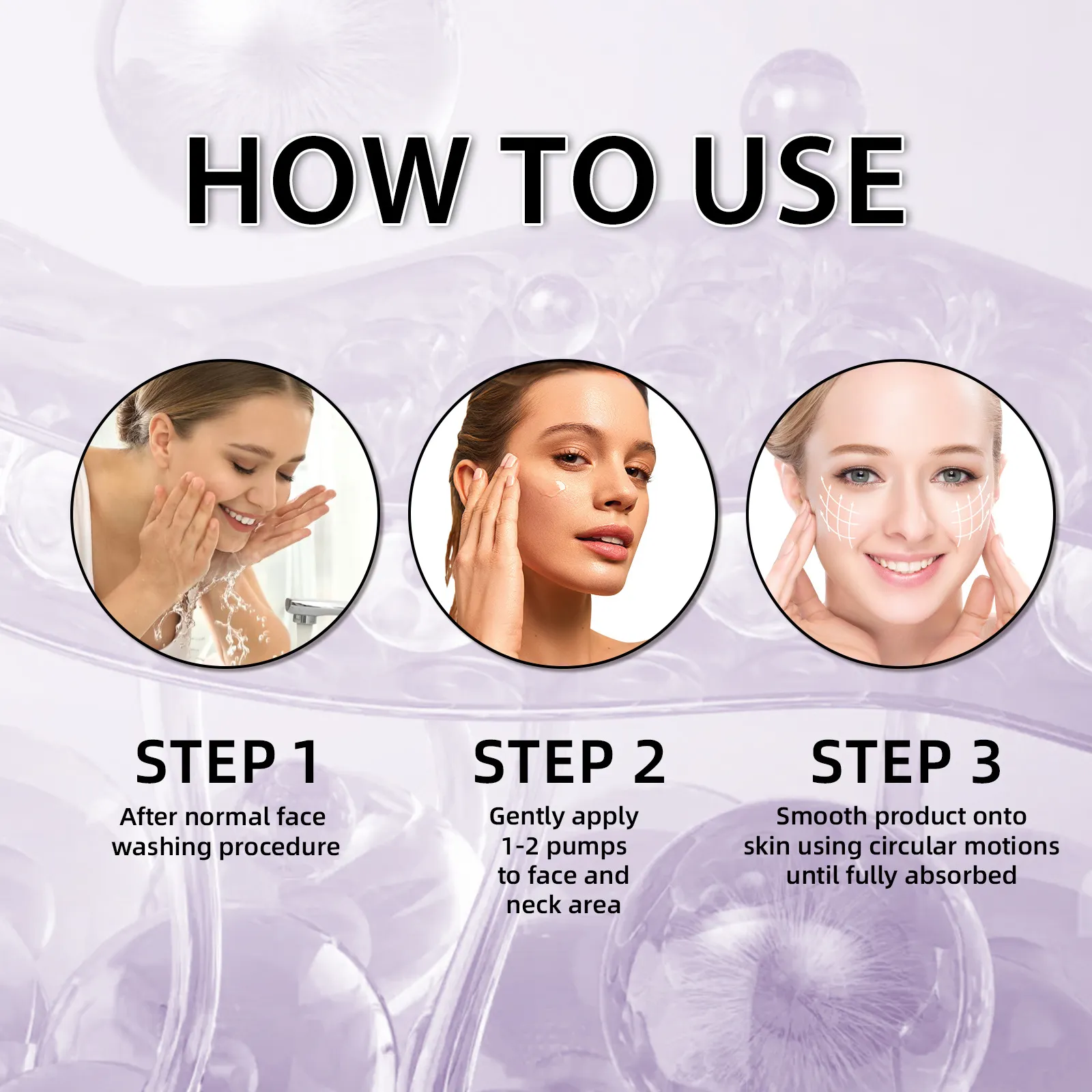 HOW TO USE

STEP 1

After normal face washing procedure

STEP 2

Gently apply 1-2 pumps to face and neck area

STEP 3

Smooth product onto skin using circular motions until fully absorbed