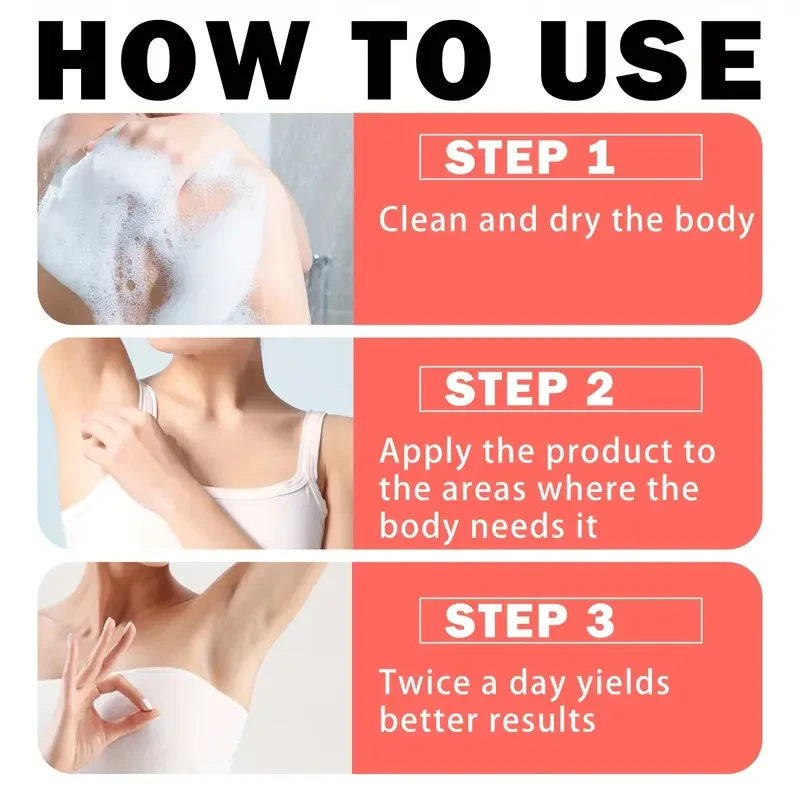 HOW TO USE

STEP 1

Clean and dry the body

STEP 2

Apply the product to the areas where the body needs it

STEP 3

Twice a day yields better results