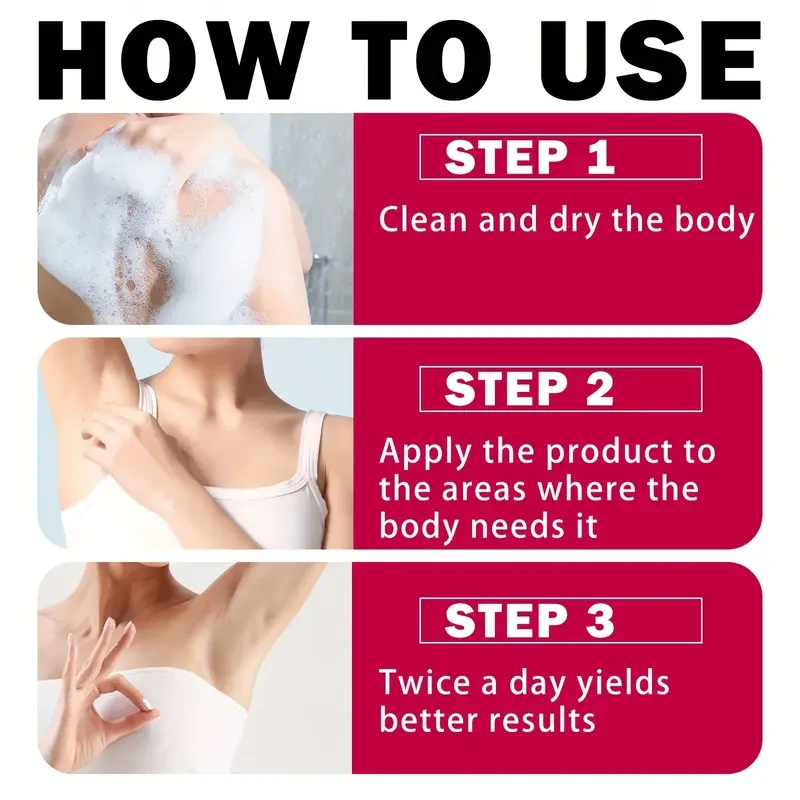 HOW TO USE

STEP 1

Clean and dry the body

STEP 2

Apply the product to the areas where the body needs it

STEP 3

Twice a day yields better results