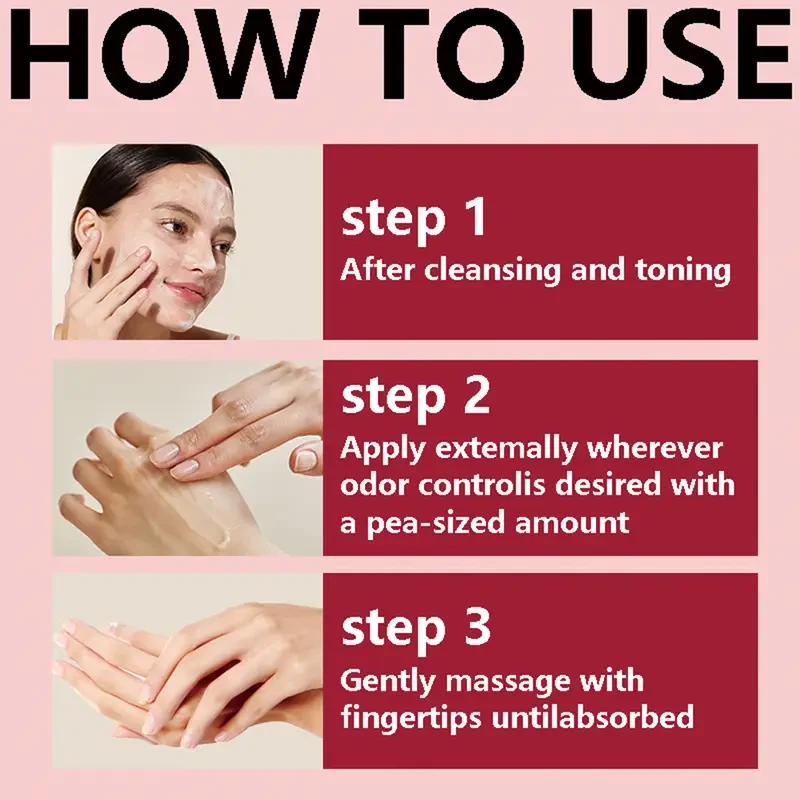 HOW TO USE

step 1
After cleansing and toning

step 2
Apply extemally wherever odor controlis desired with a pea-sized amount

step 3
Gently massage with fingertips untilabsorbed