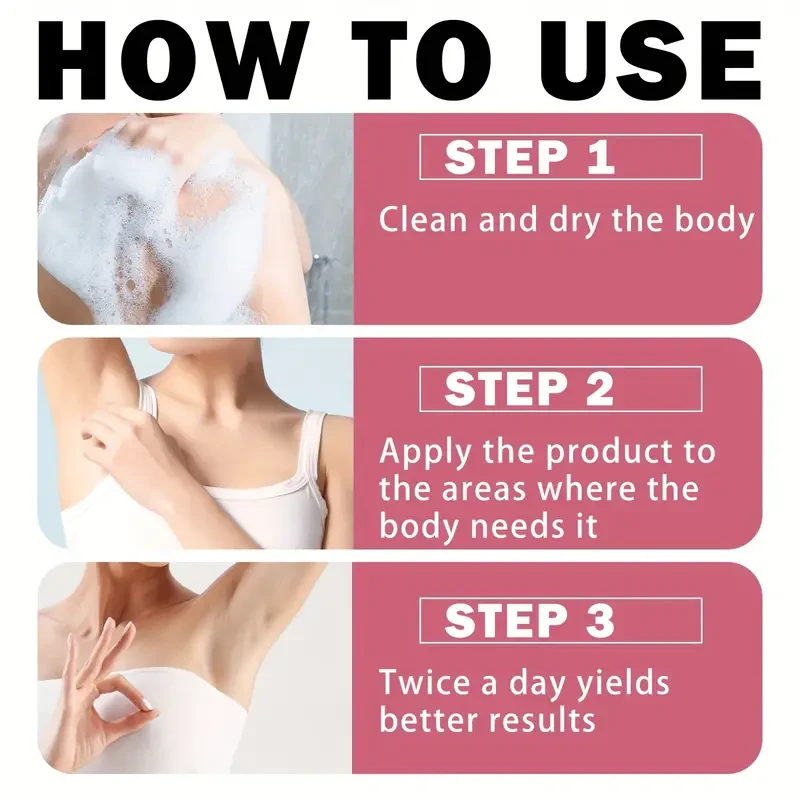 HOW TO USE

STEP 1

Clean and dry the body

STEP 2

Apply the product to the areas where the body needs it

STEP 3

Twice a day yields better results