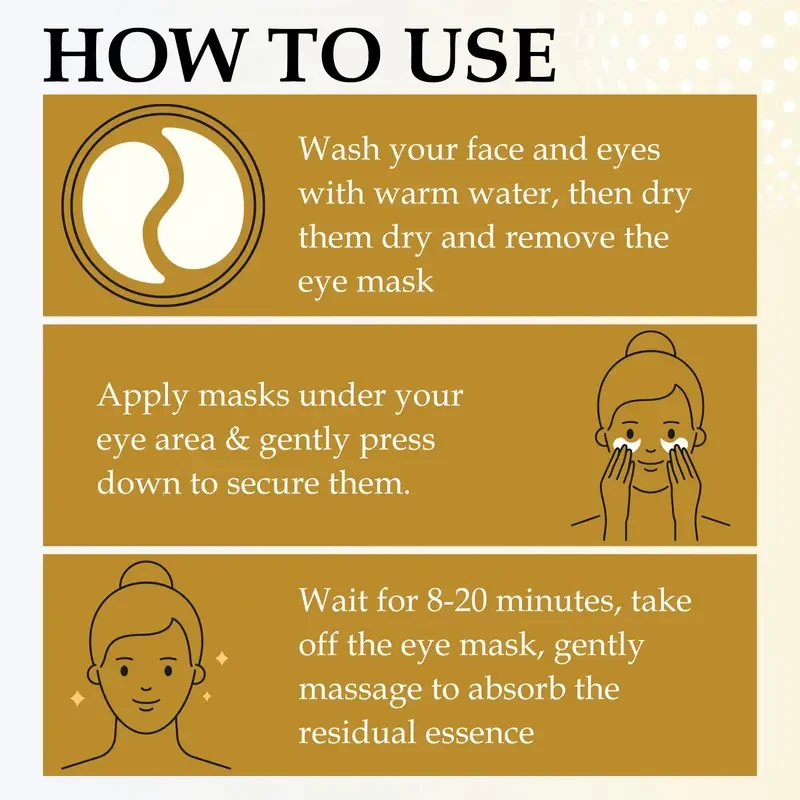 HOW TO USE

Wash your face and eyes with warm water, then dry them dry and remove the eye mask

Apply masks under your eye area & gently press down to secure them.

Wait for 8-20 minutes, take off the eye mask, gently massage to absorb the residual essence