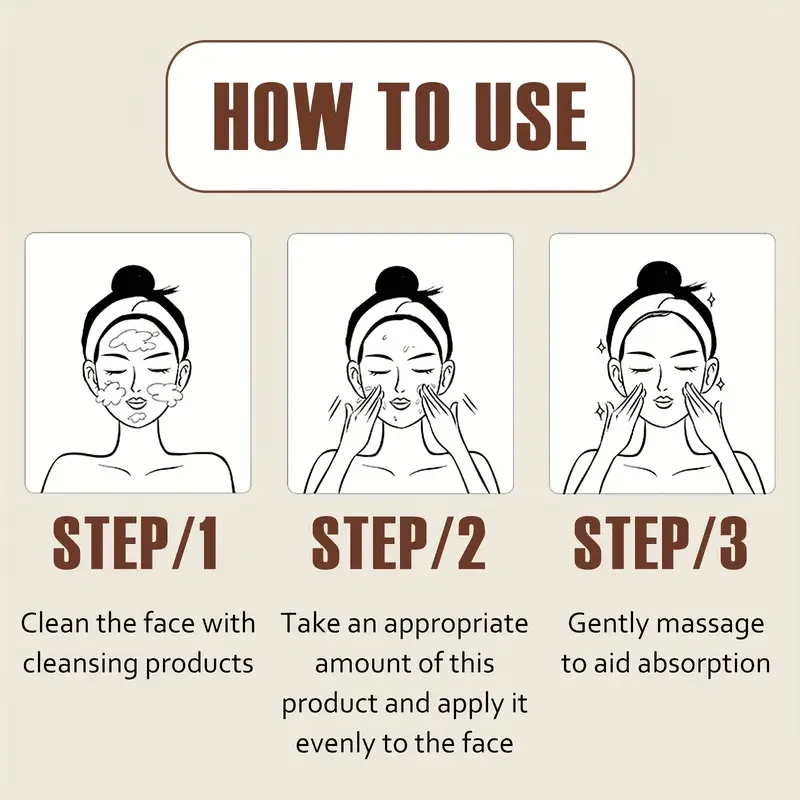 HOW TO USE

STEP/1

Clean the face with cleansing products

STEP/2

Take an appropriate amount of this product and apply it evenly to the face

STEP/3

Gently massage to aid absorption