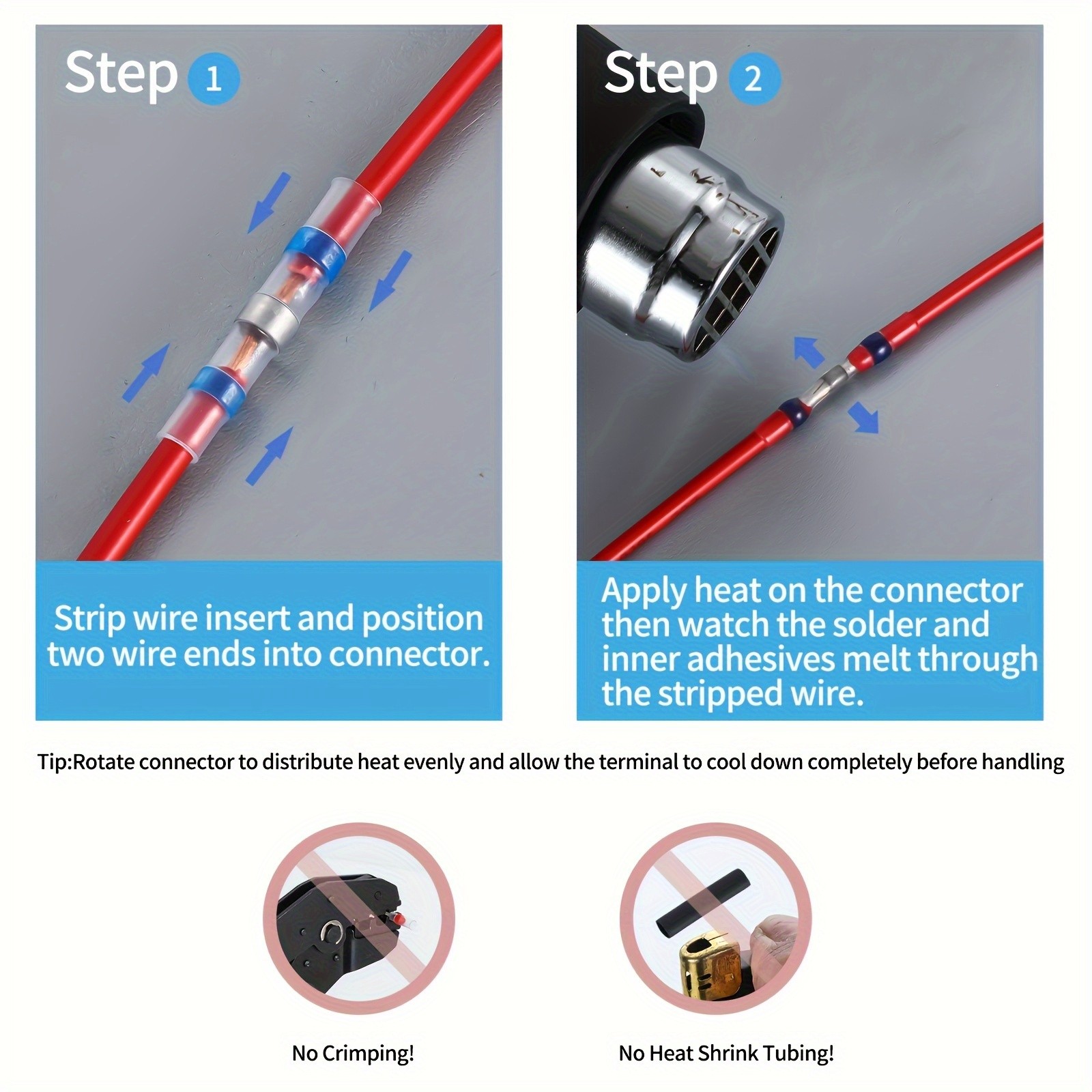 Step 1

Strip wire insert and position two wire ends into connector.

Step 2

Apply heat on the connector then watch the solder and inner adhesives melt through the stripped wire.

Tip:Rotate connector to distribute heat evenly and allow the terminal to cool down completely before handling

No Crimping!

No Heat Shrink Tubing!