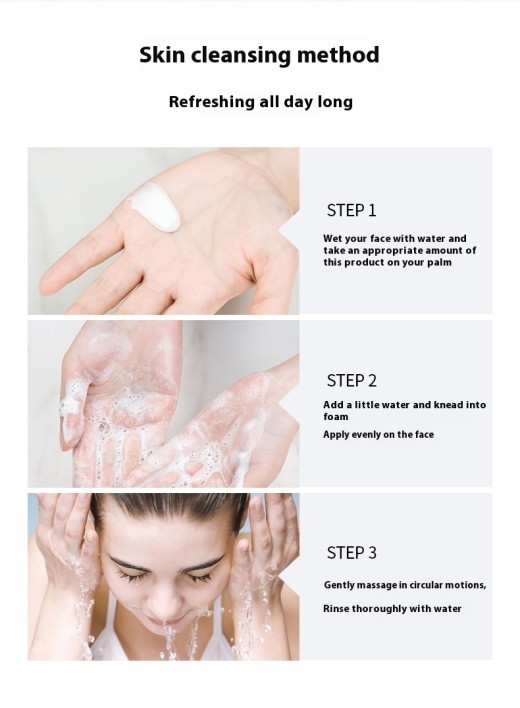 Skin cleansing method

Refreshing all day long

STEP 1

Wet your face with water and take an appropriate amount of this product on your palm

STEP 2

Add a little water and knead into foam

Apply evenly on the face

STEP 3

Gently massage in circular motions,

Rinse thoroughly with water