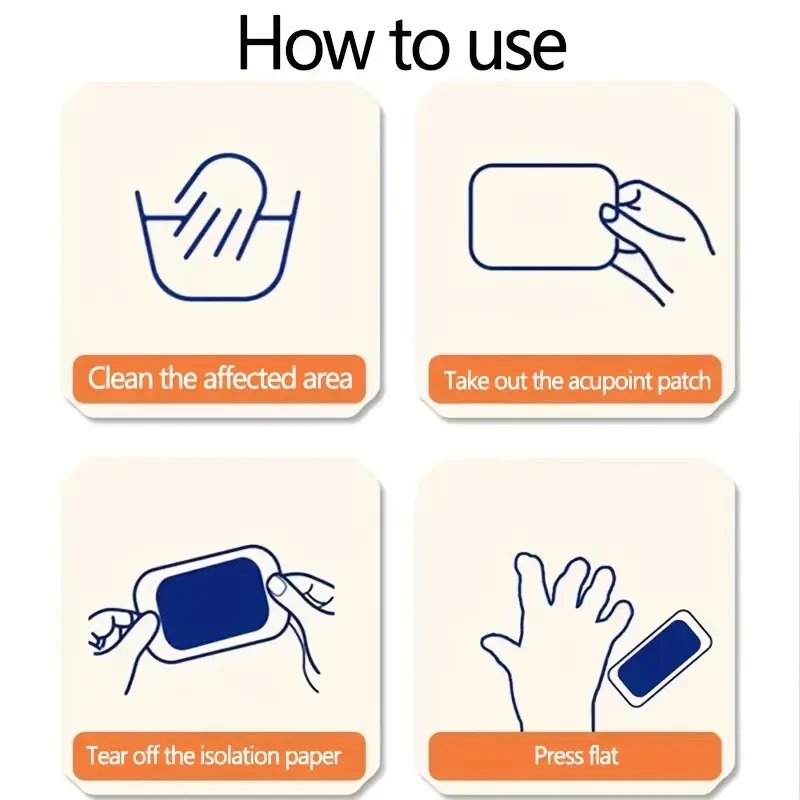 How to use

Clean the affected area

Take out the acupoint patch

Tear off the isolation paper

Press flat