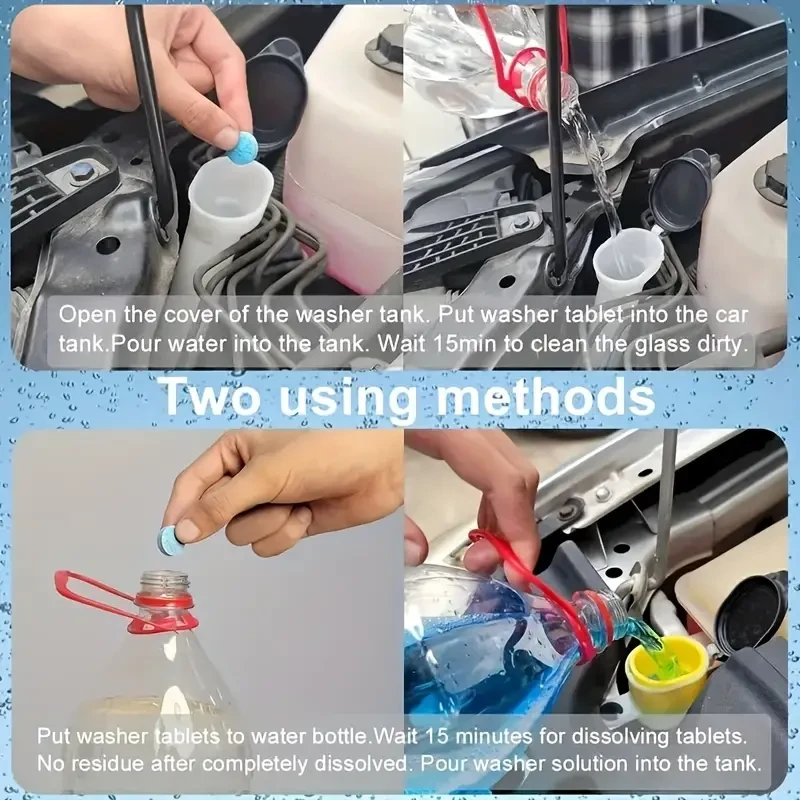 Open the cover of the washer tank. Put washer tablet into the car tank.Pour water into the tank. Wait 15min to clean the glass dirty.

Two using methods

Put washer tablets to water bottle.Wait 15 minutes for dissolving tablets. No residue after completely dissolved. Pour washer solution into the tank.