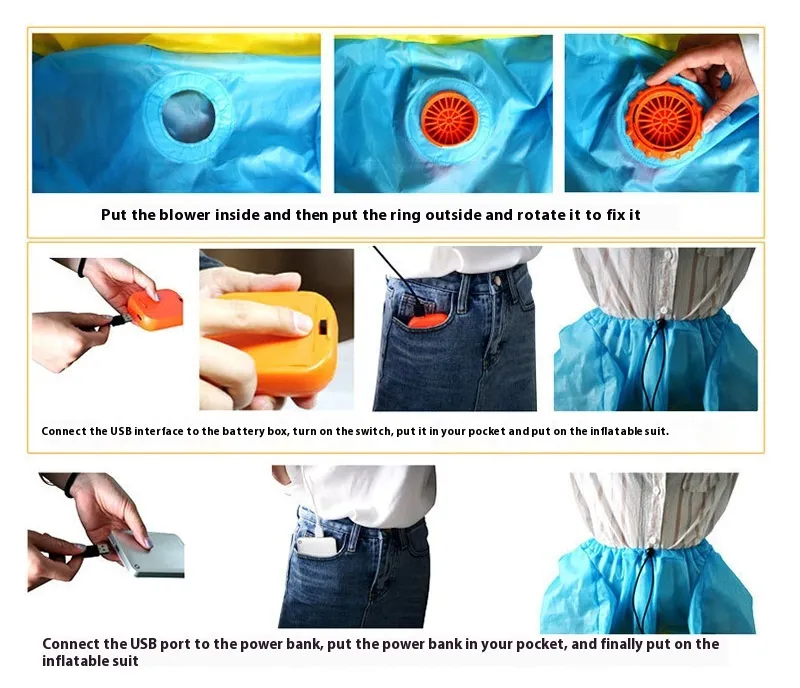 Put the blower inside and then put the ring outside and rotate it to fix it

Connect the USB interface to the battery box, turn on the switch, put it in your pocket and put on the inflatable suit.

Connect the USB port to the power bank, put the power bank in your pocket, and finally put on the inflatable suit