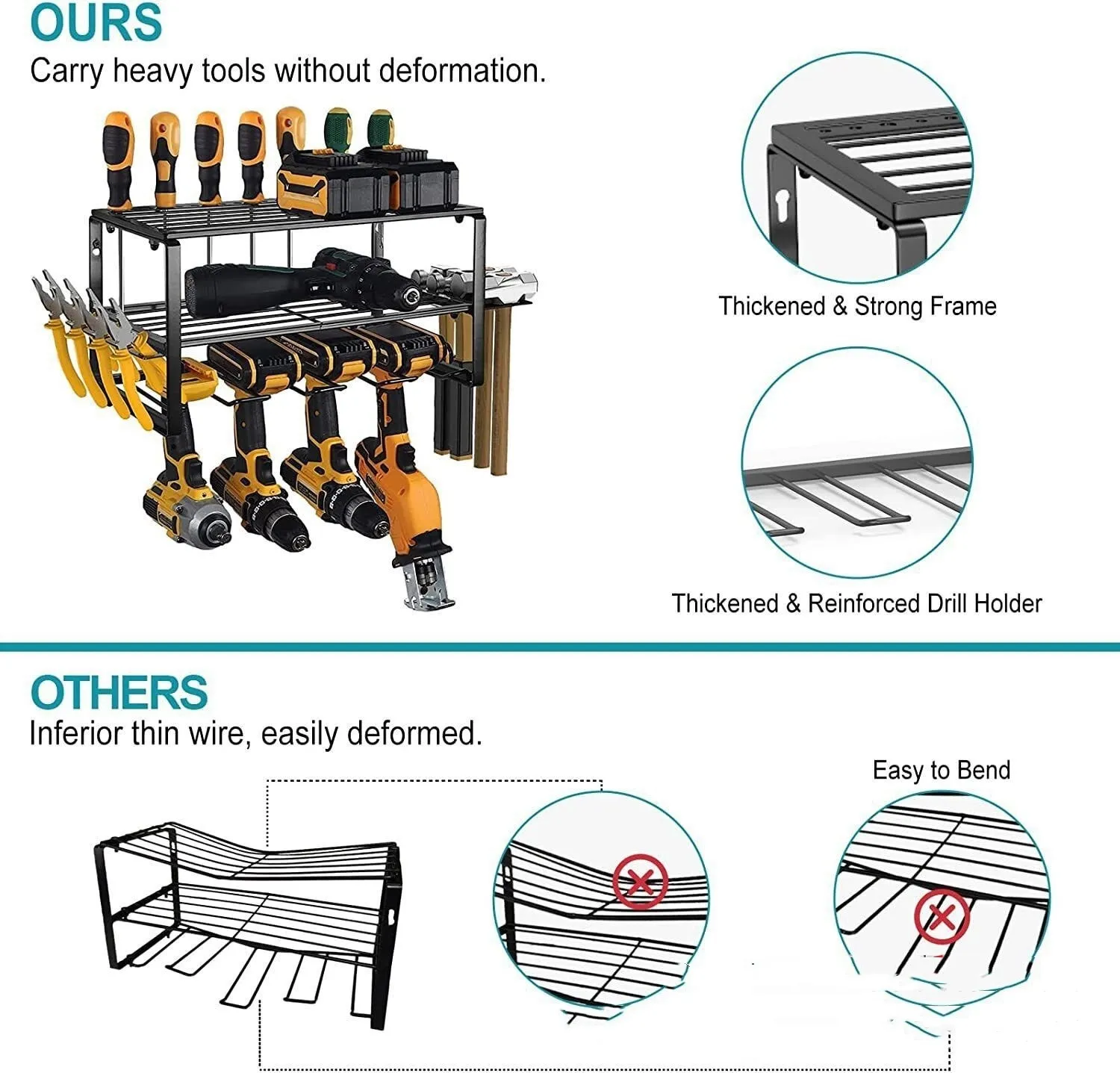 OURS
Carry heavy tools without deformation.

Thickened & Strong Frame

Thickened & Reinforced Drill Holder

OTHERS
Inferior thin wire, easily deformed.

Easy to Bend