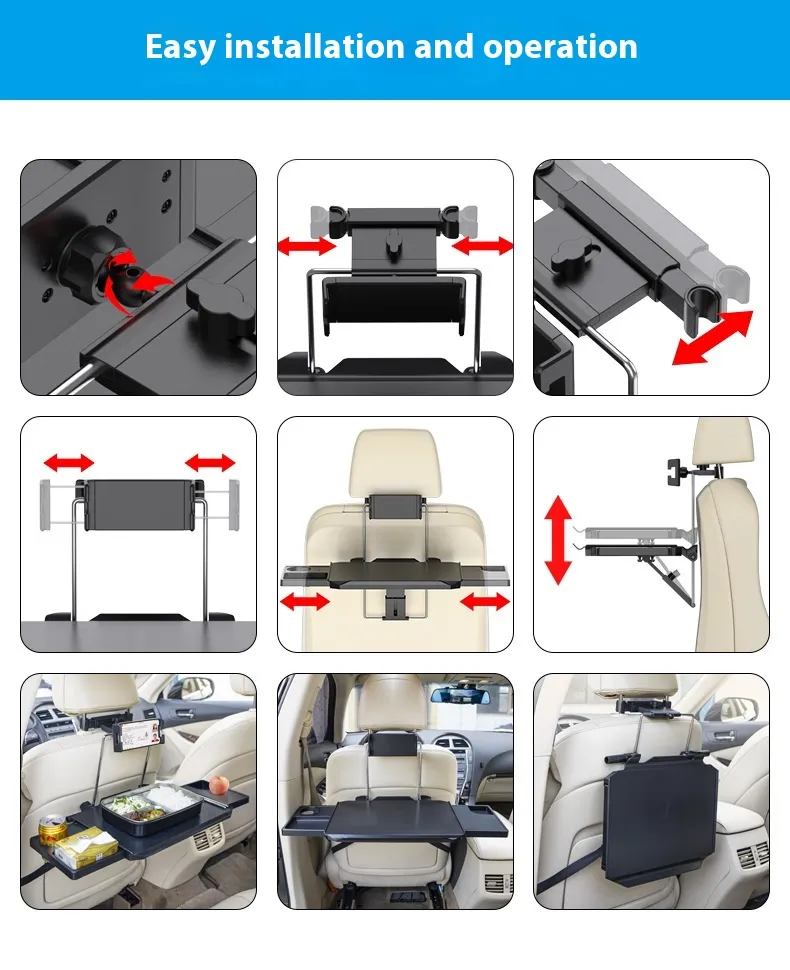 Easy installation and operation