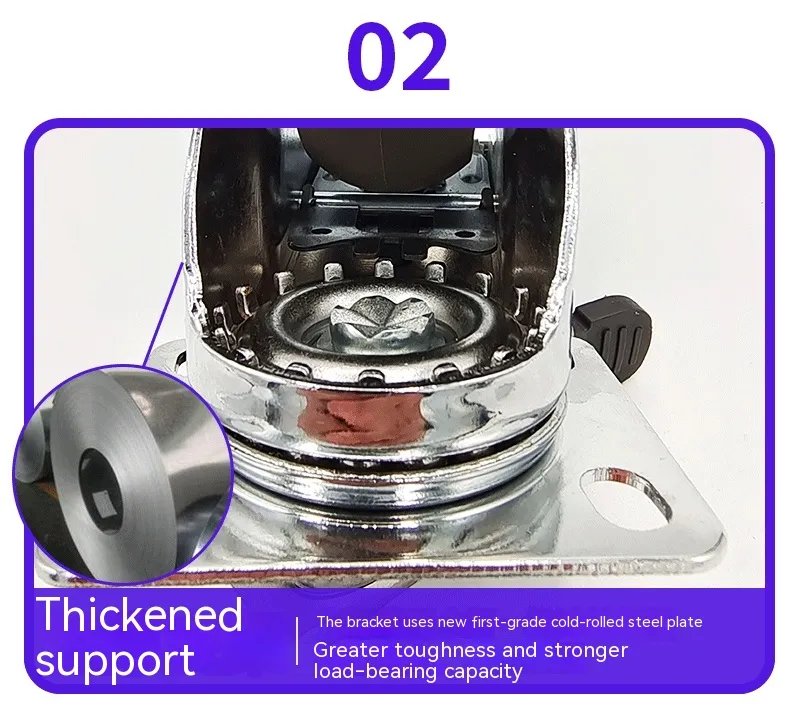 02

Thickened support

The bracket uses new first-grade cold-rolled steel plate

Greater toughness and stronger load-bearing capacity