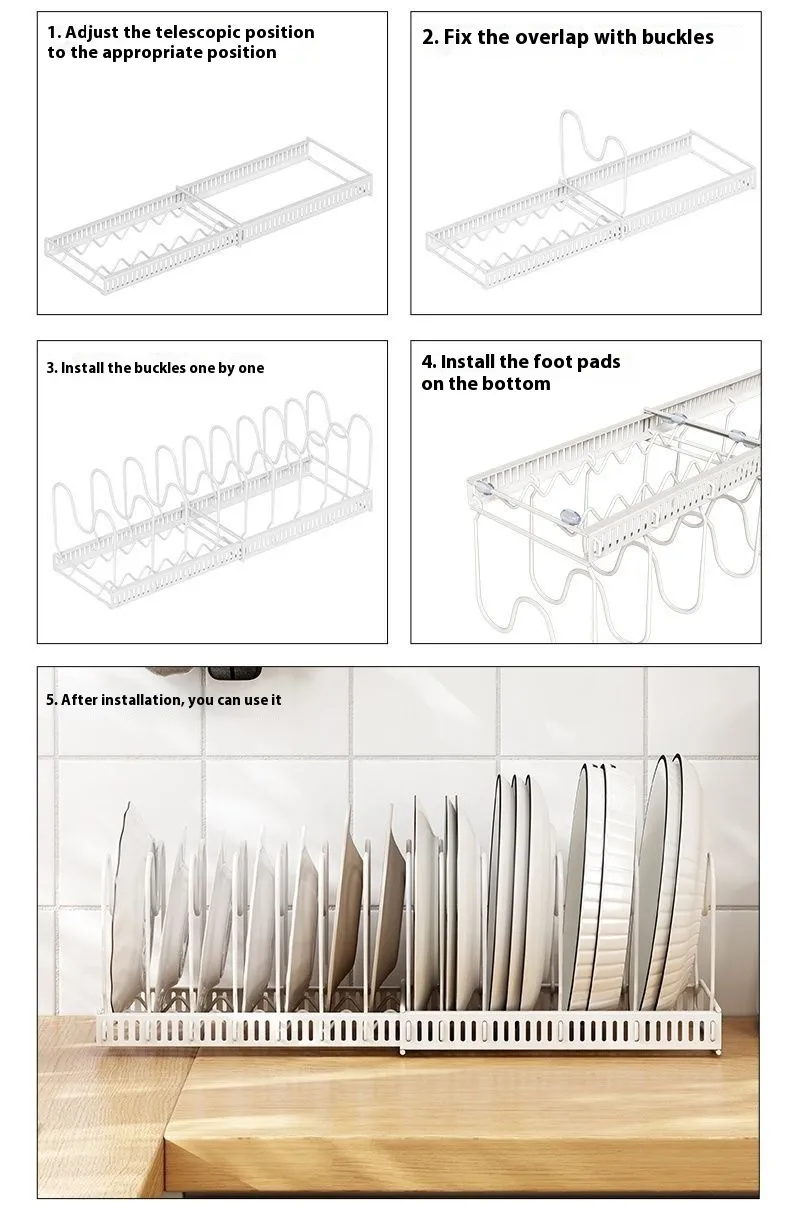 1. Adjust the telescopic position to the appropriate position

2. Fix the overlap with buckles

3. Install the buckles one by one

4. Install the foot pads on the bottom

5. After installation, you can use it