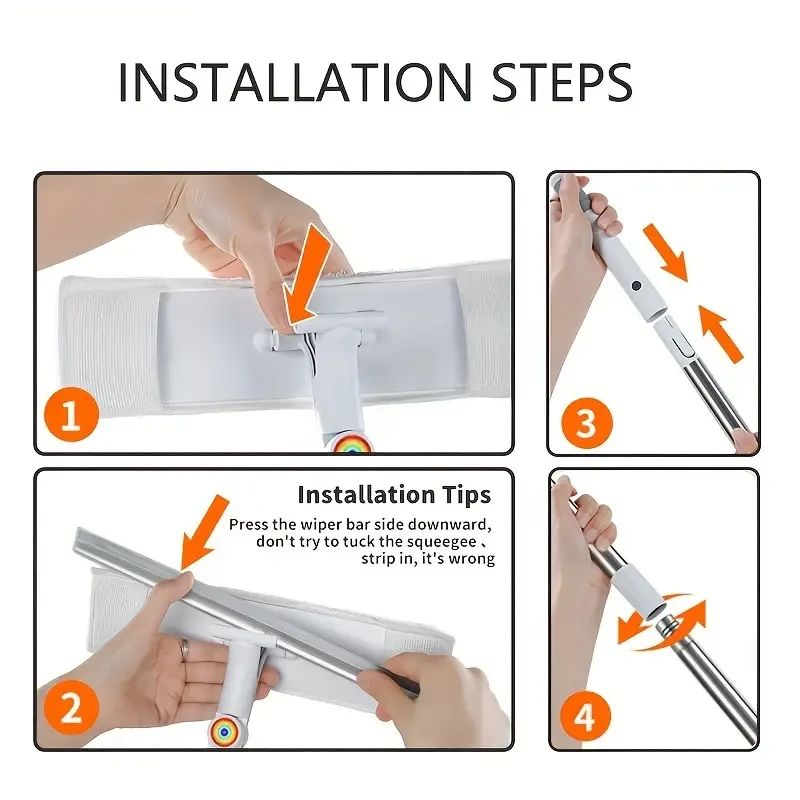 INSTALLATION STEPS

1

3

Installation Tips
Press the wiper bar side downward, don't try to tuck the squeegee 、 strip in, it's wrong

2

4