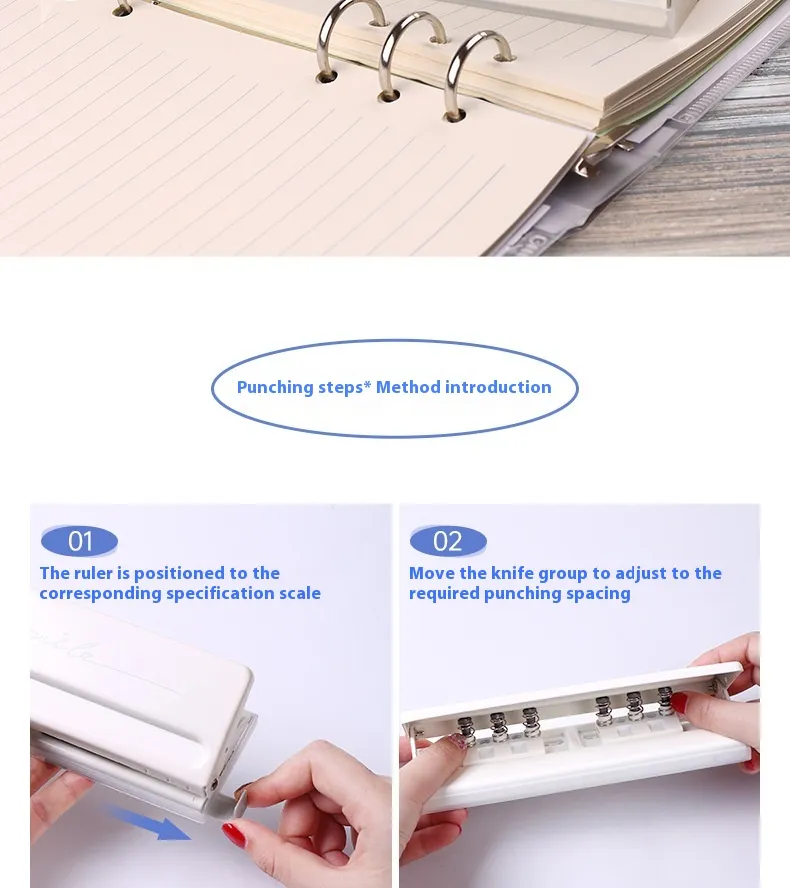 Punching steps* Method introduction

01
The ruler is positioned to the corresponding specification scale

02
Move the knife group to adjust to the required punching spacing