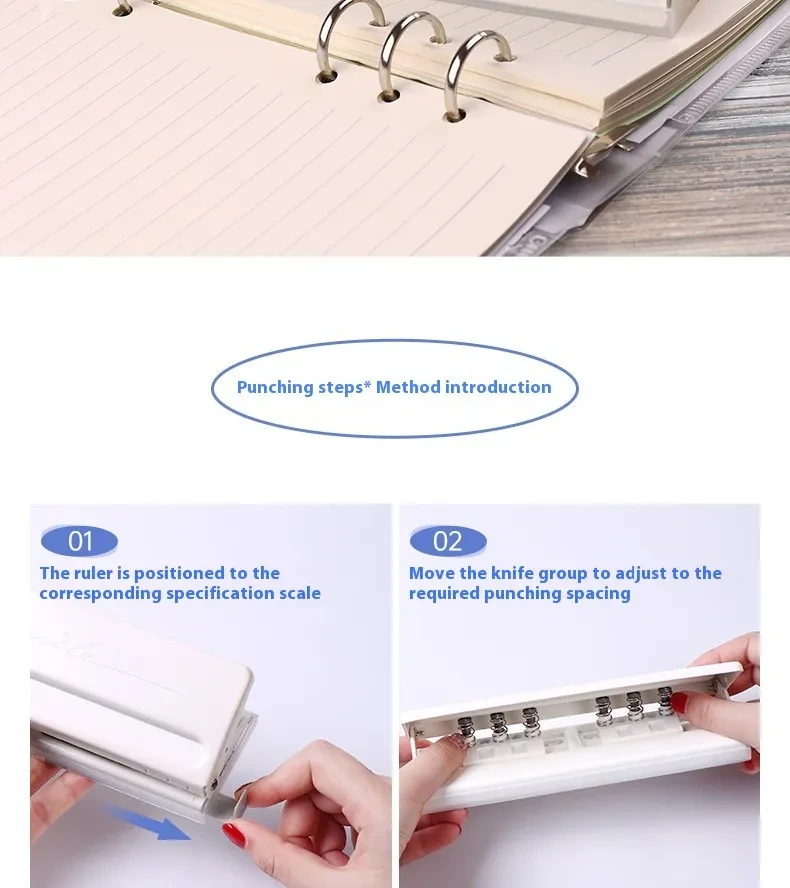 Punching steps* Method introduction

01
The ruler is positioned to the corresponding specification scale

02
Move the knife group to adjust to the required punching spacing