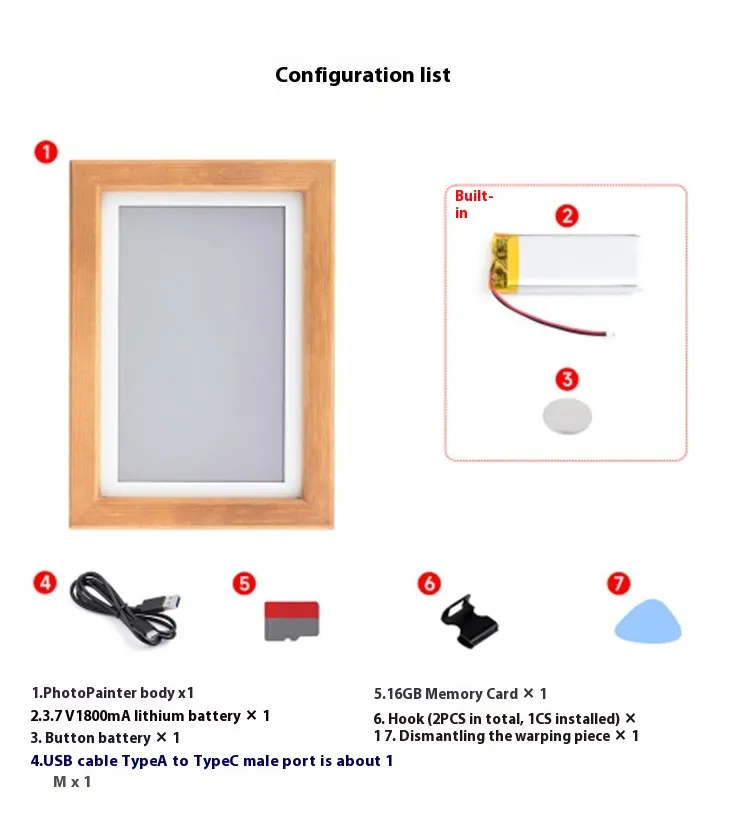 Configuration list

1

Built-in

2

3

4

5

6

7

1.PhotoPainter body x1
2.3.7 V1800mA lithium battery × 1
3. Button battery × 1
4.USB cable TypeA to TypeC male port is about 1 M x 1

5.16GB Memory Card × 1
6. Hook (2PCS in total, 1CS installed) × 1
7. Dismantling the warping piece × 1