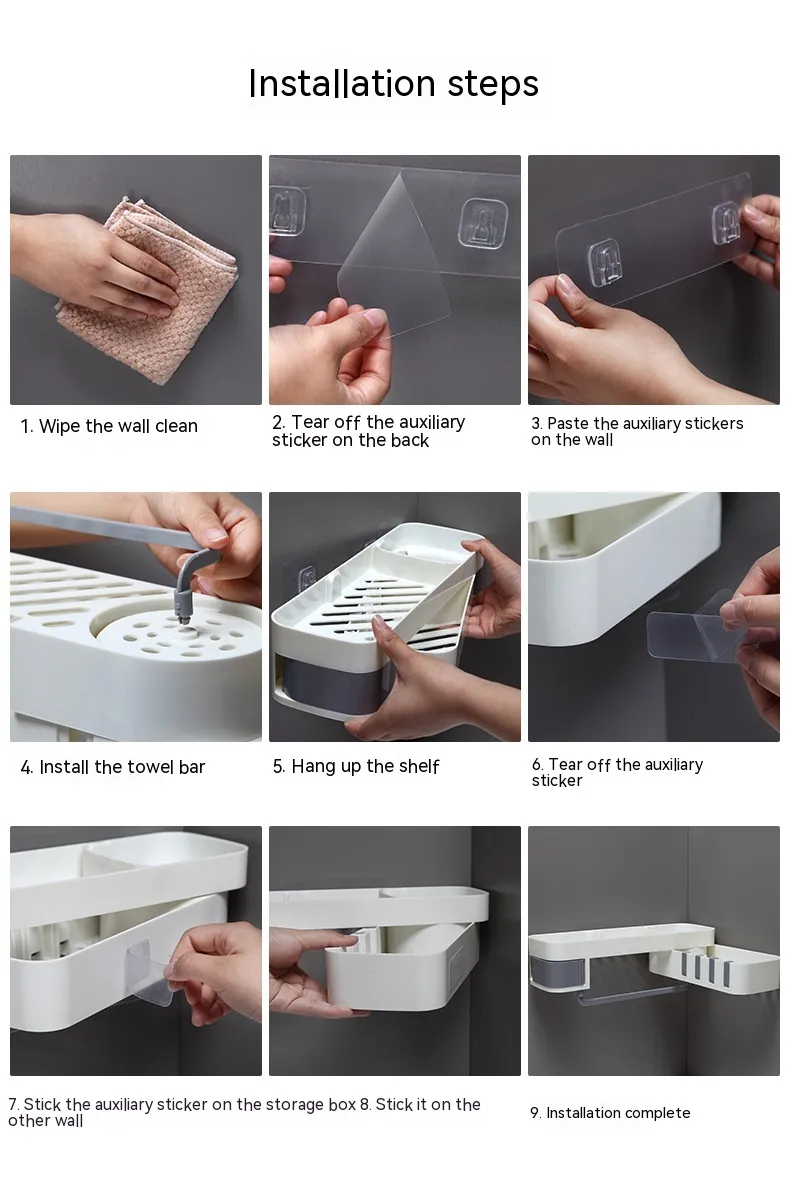 Installation steps

1. Wipe the wall clean

2. Tear off the auxiliary sticker on the back

3. Paste the auxiliary stickers on the wall

4. Install the towel bar

5. Hang up the shelf

6. Tear off the auxiliary sticker

7. Stick the auxiliary sticker on the storage box 8. Stick it on the other wall

9. Installation complete