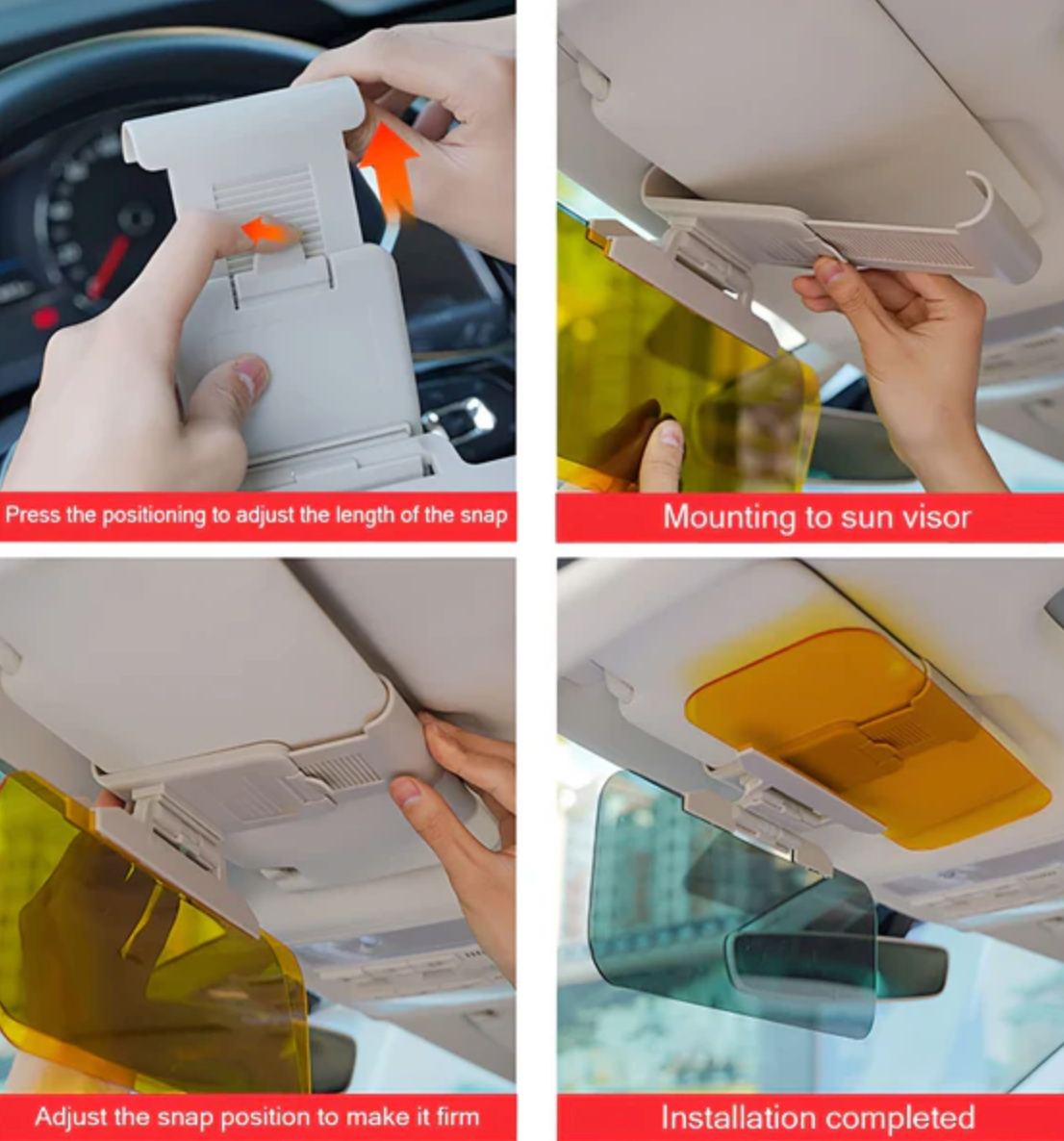 Press the positioning to adjust the length of the snap

Mounting to sun visor

Adjust the snap position to make it firm

Installation completed