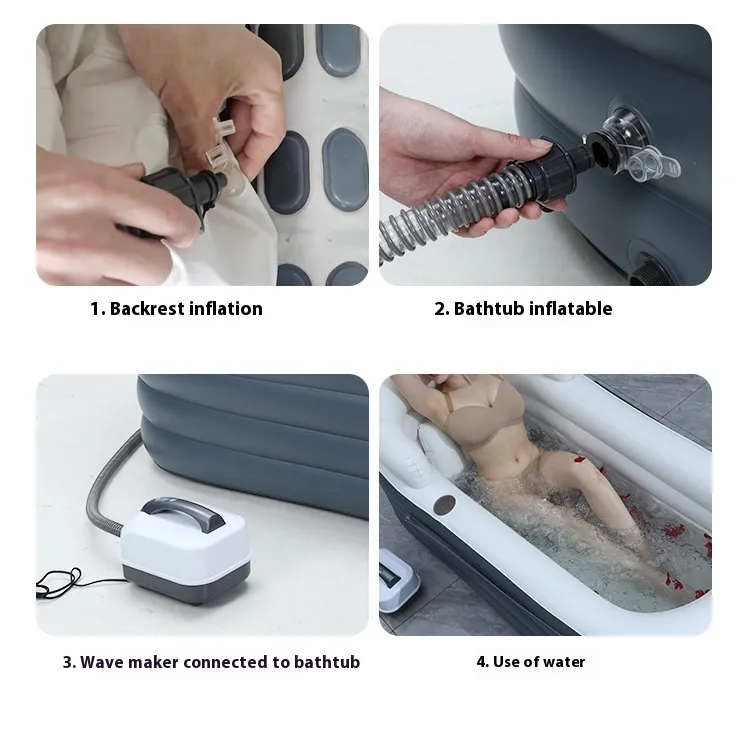 1. Backrest inflation

2. Bathtub inflatable

3. Wave maker connected to bathtub

4. Use of water