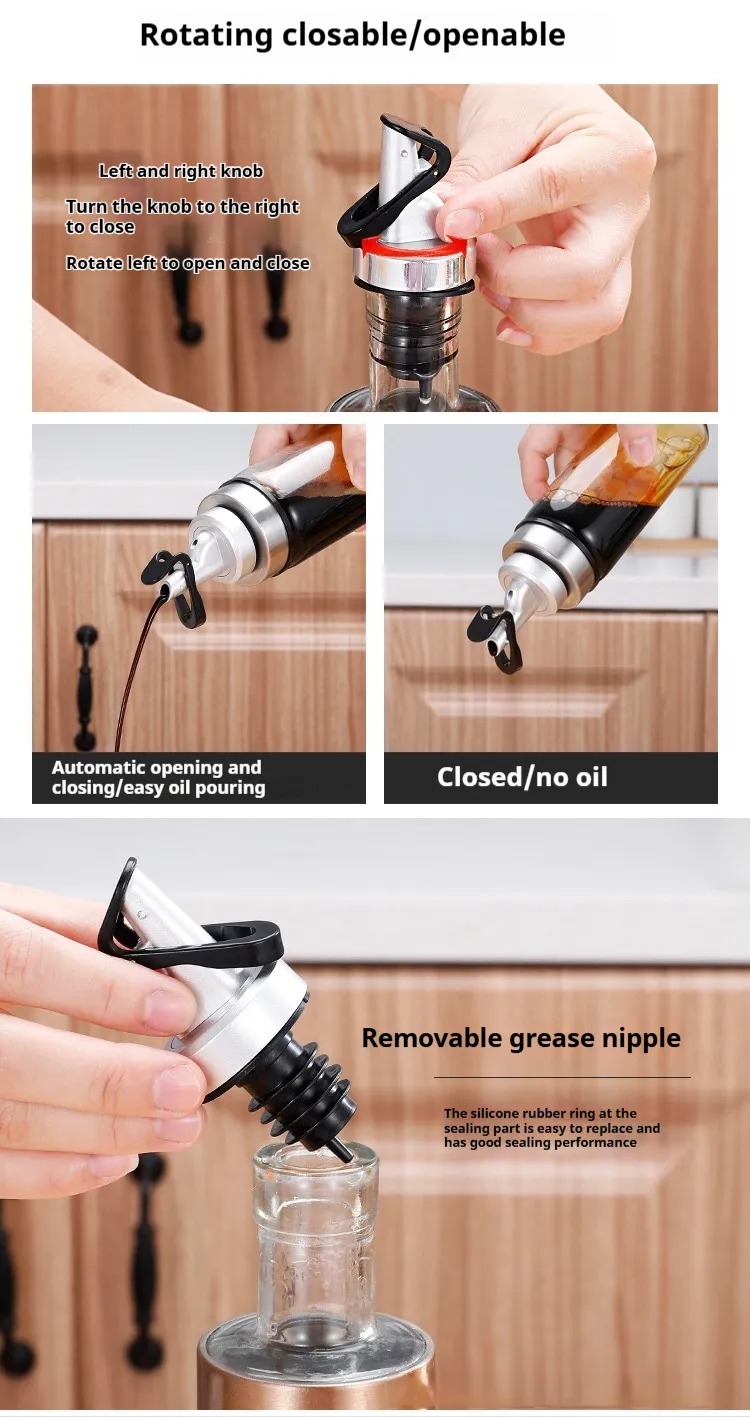 Rotating closable/openable

Left and right knob

Turn the knob to the right to close

Rotate left to open and close

Automatic opening and closing/easy oil pouring

Closed/no oil

Removable grease nipple

The silicone rubber ring at the sealing part is easy to replace and has good sealing performance