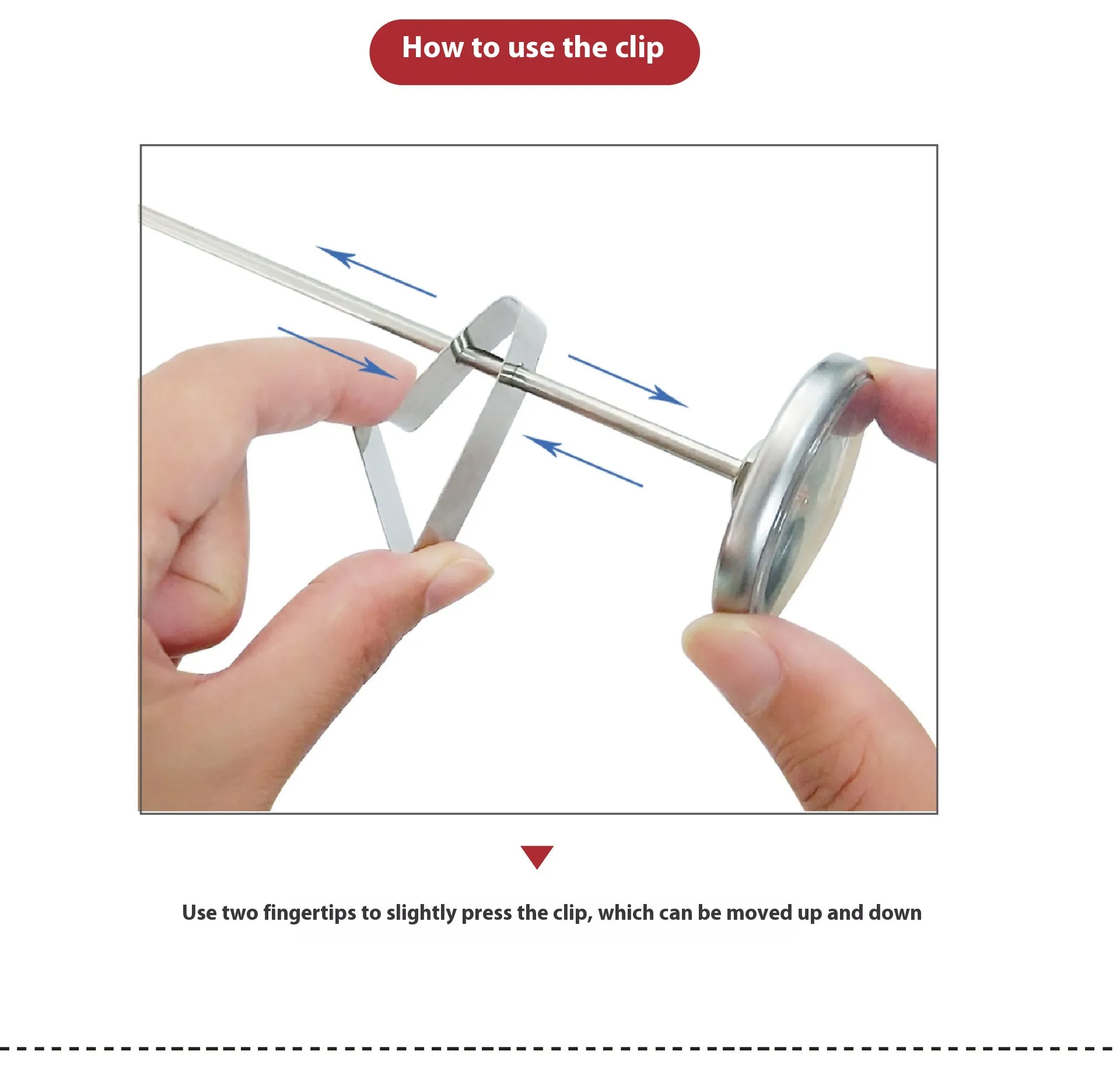 How to use the clip

Use two fingertips to slightly press the clip, which can be moved up and down