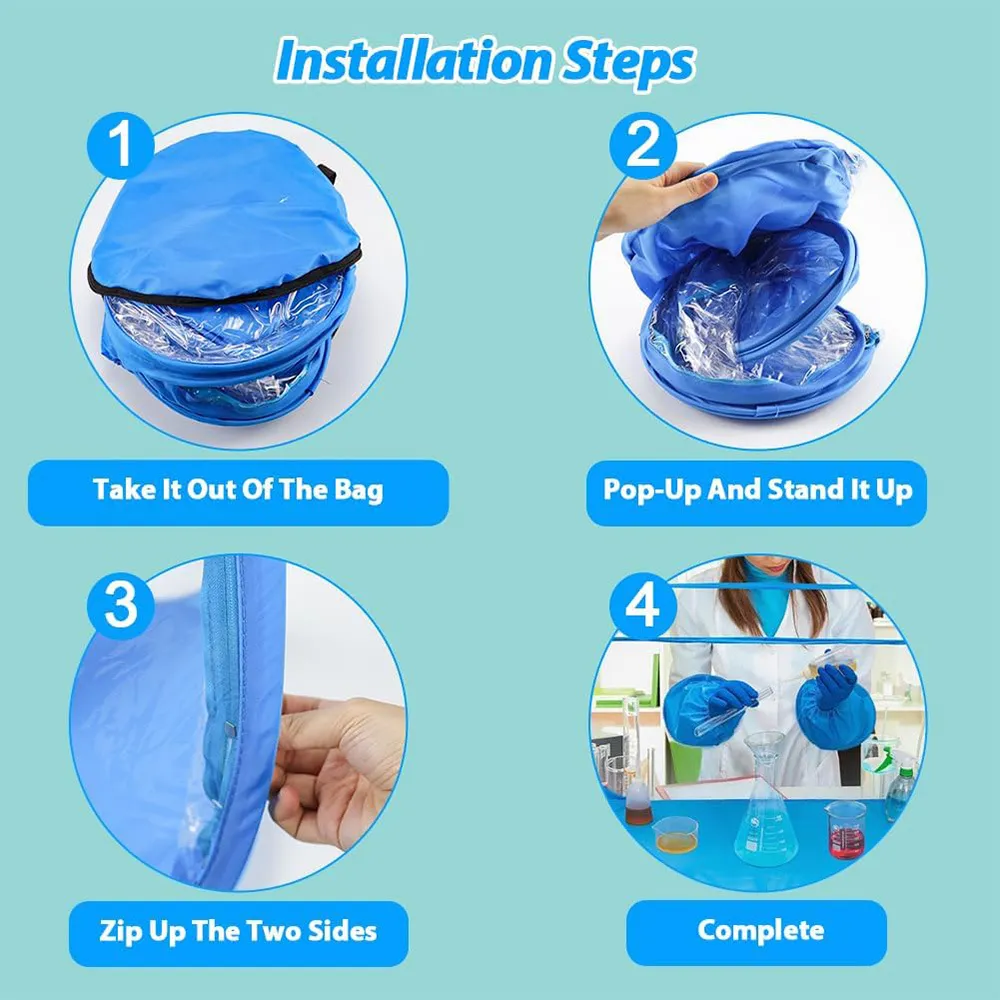 Installation Steps

1

Take It Out Of The Bag

2

Pop-Up And Stand It Up

3

Zip Up The Two Sides

4

Complete