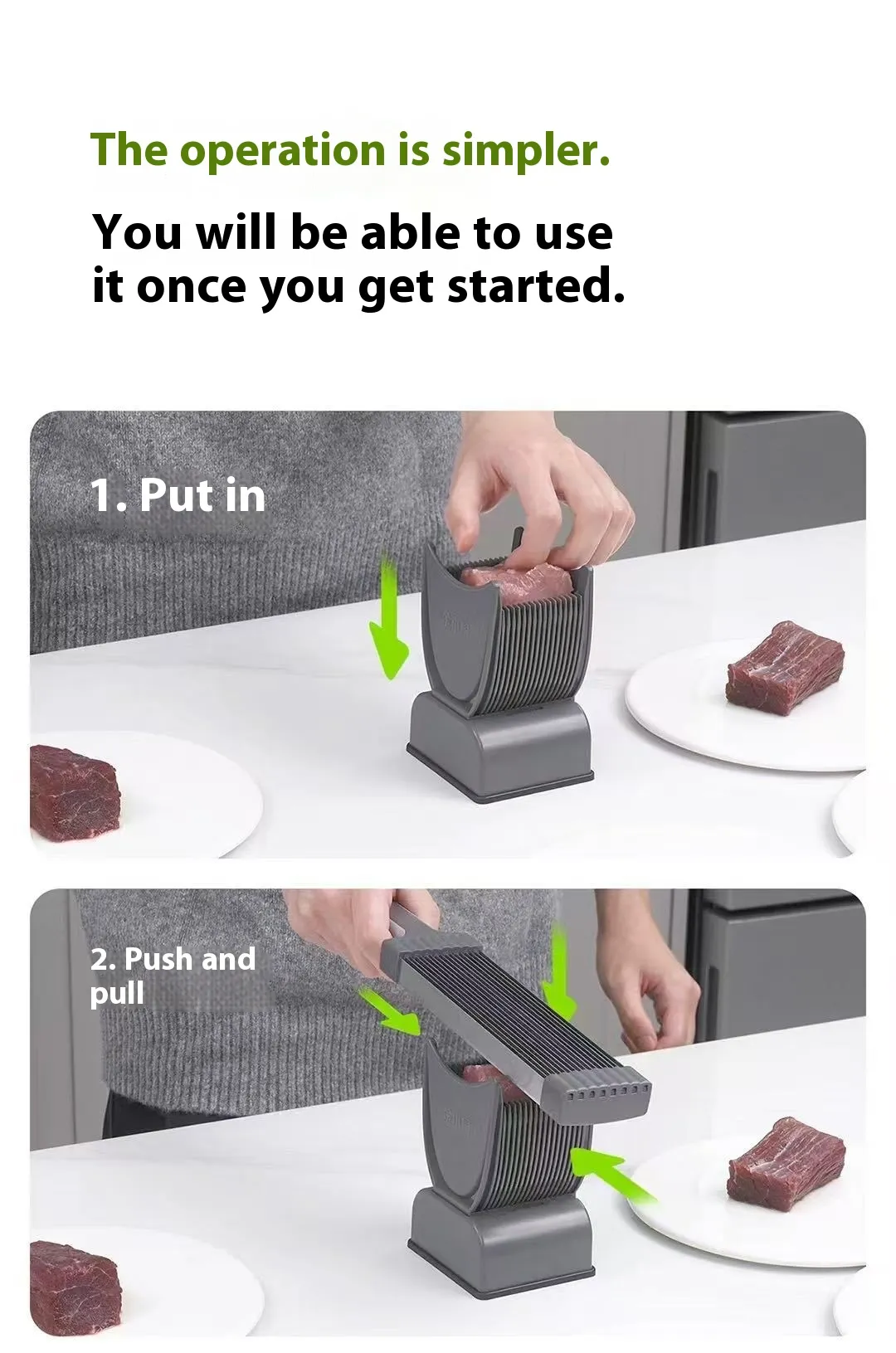 The operation is simpler.

You will be able to use it once you get started.

1. Put in

2. Push and pull