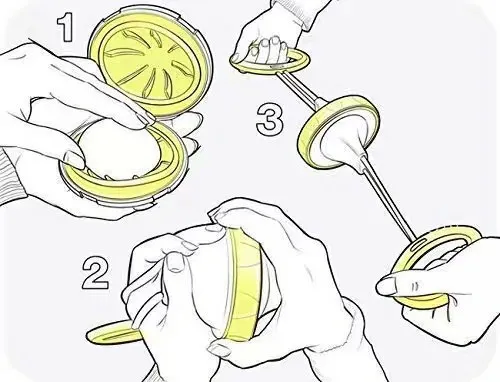 1

3

2