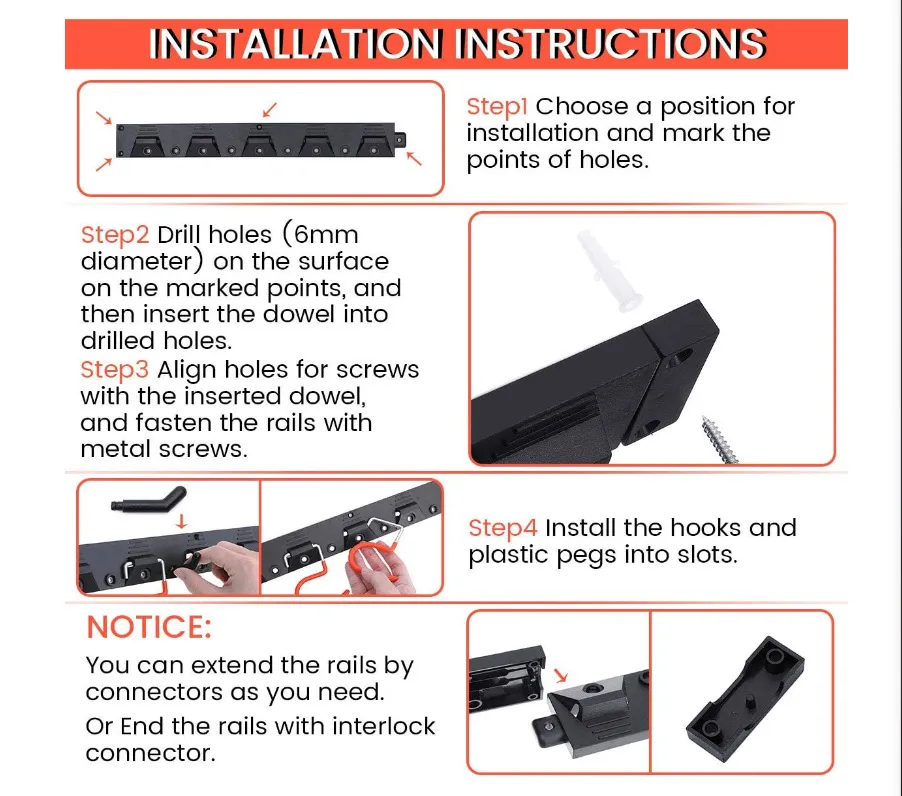 INSTALLATION INSTRUCTIONS

Step1 Choose a position for installation and mark the points of holes.

Step2 Drill holes (6mm diameter) on the surface on the marked points, and then insert the dowel into drilled holes.

Step3 Align holes for screws with the inserted dowel, and fasten the rails with metal screws.

Step4 Install the hooks and plastic pegs into slots.

NOTICE:

You can extend the rails by connectors as you need.

Or End the rails with interlock connector.