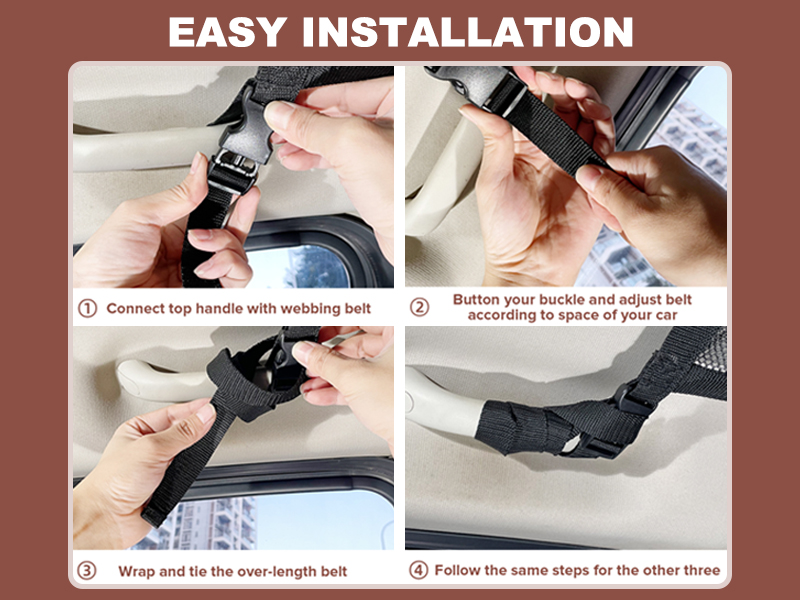 EASY INSTALLATION

① Connect top handle with webbing belt

② Button your buckle and adjust belt according to space of your car

③ Wrap and tie the over-length belt

④ Follow the same steps for the other three