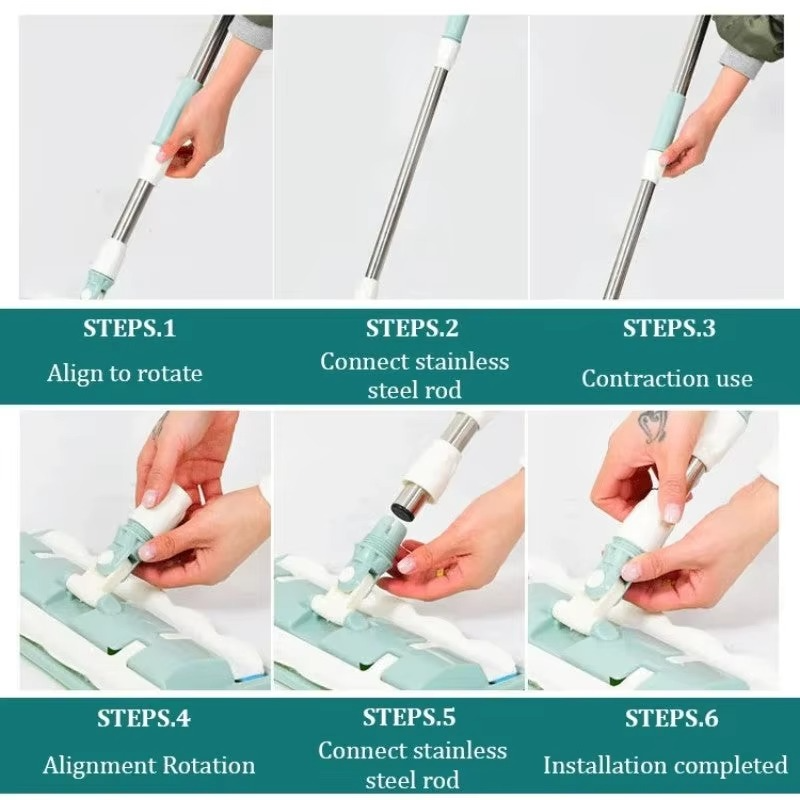 STEPS.1
Align to rotate

STEPS.2
Connect stainless steel rod

STEPS.3
Contraction use

STEPS.4
Alignment Rotation

STEPS.5
Connect stainless steel rod

STEPS.6
Installation completed