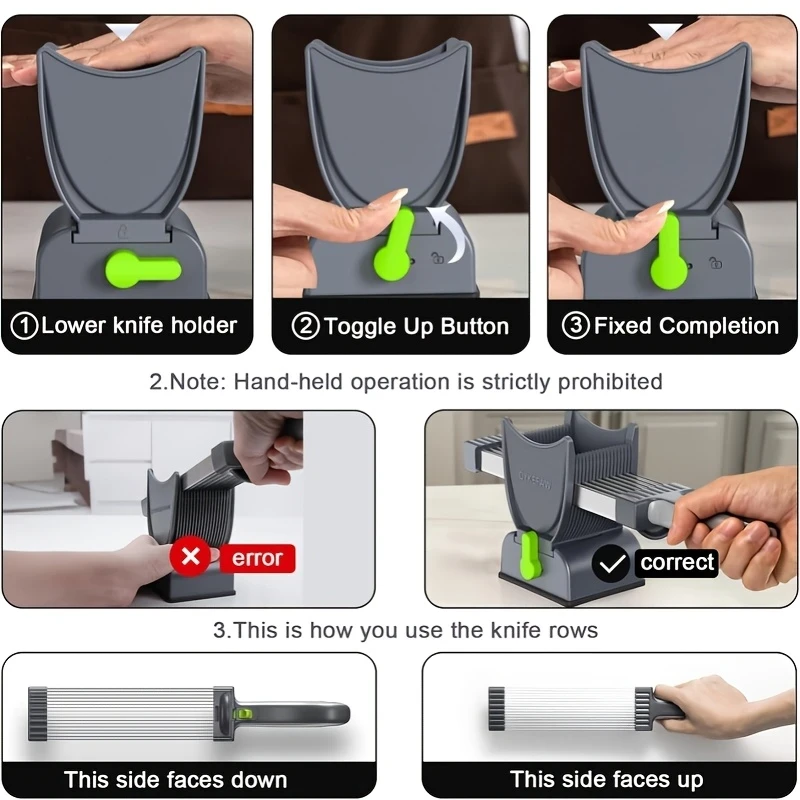 ①Lower knife holder

②Toggle Up Button

③Fixed Completion

2.Note: Hand-held operation is strictly prohibited

error

correct

3.This is how you use the knife rows

This side faces down

This side faces up