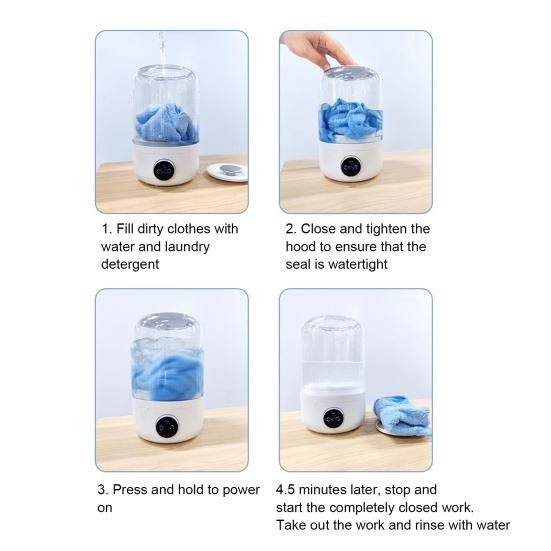 1. Fill dirty clothes with water and laundry detergent

2. Close and tighten the hood to ensure that the seal is watertight

3. Press and hold to power on

4.5 minutes later, stop and start the completely closed work. Take out the work and rinse with water