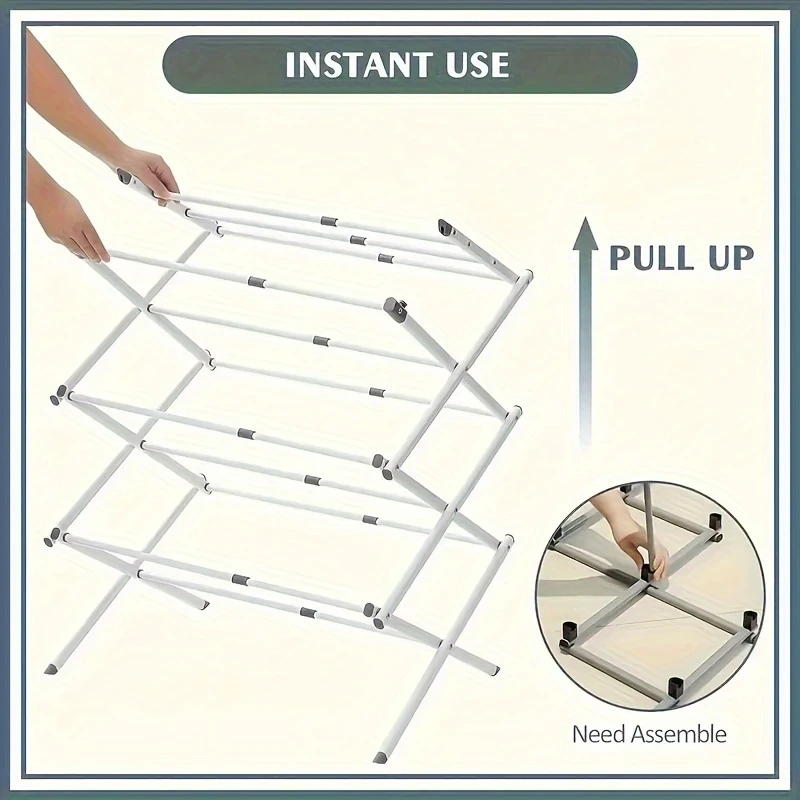 INSTANT USE

PULL UP

Need Assemble