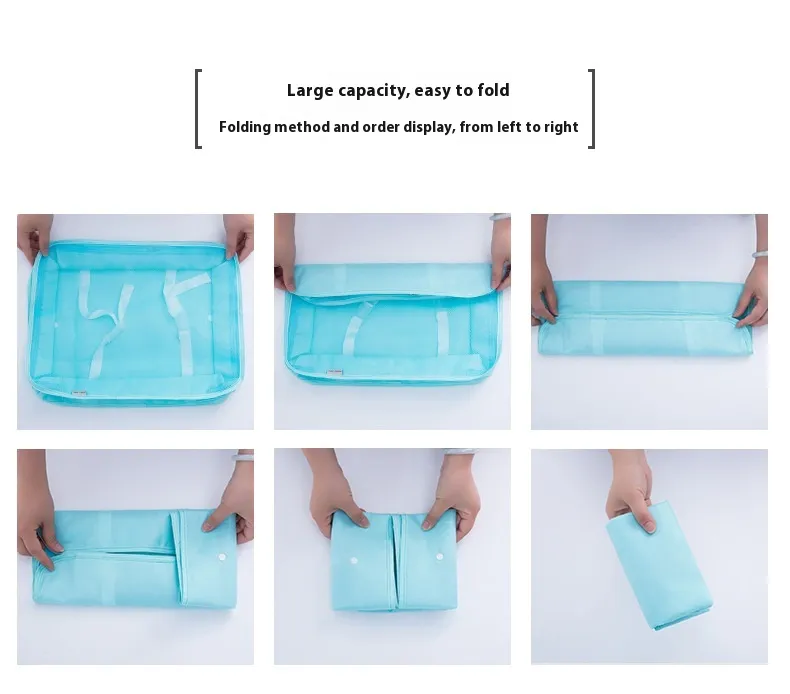 Large capacity, easy to fold

Folding method and order display, from left to right