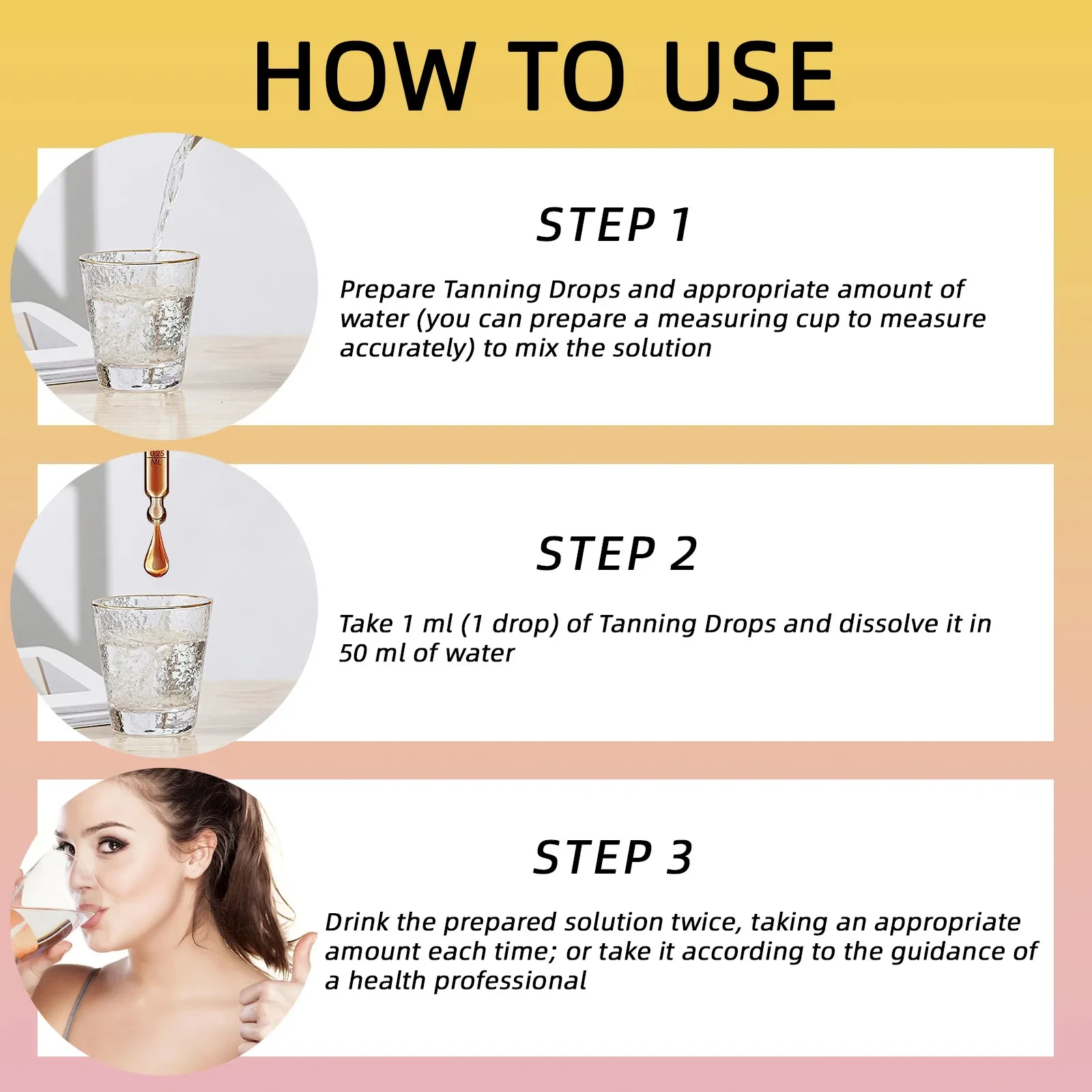 HOW TO USE

STEP 1

Prepare Tanning Drops and appropriate amount of water (you can prepare a measuring cup to measure accurately) to mix the solution

0.25 ML

STEP 2

Take 1 ml (1 drop) of Tanning Drops and dissolve it in 50 ml of water

STEP 3

Drink the prepared solution twice, taking an appropriate amount each time; or take it according to the guidance of a health professional