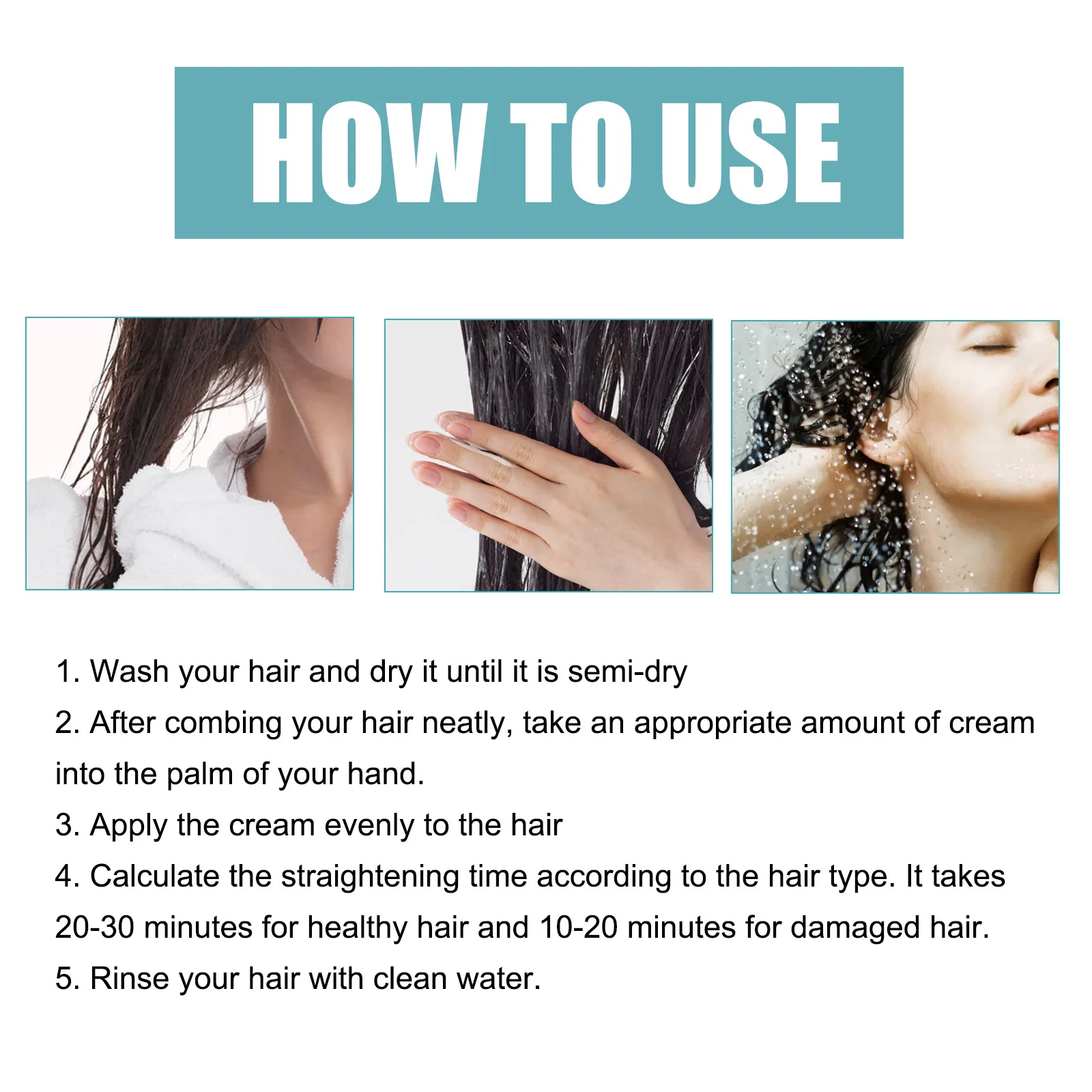 HOW TO USE

1. Wash your hair and dry it until it is semi-dry

2. After combing your hair neatly, take an appropriate amount of cream into the palm of your hand.

3. Apply the cream evenly to the hair

4. Calculate the straightening time according to the hair type. It takes 20-30 minutes for healthy hair and 10-20 minutes for damaged hair.

5. Rinse your hair with clean water.