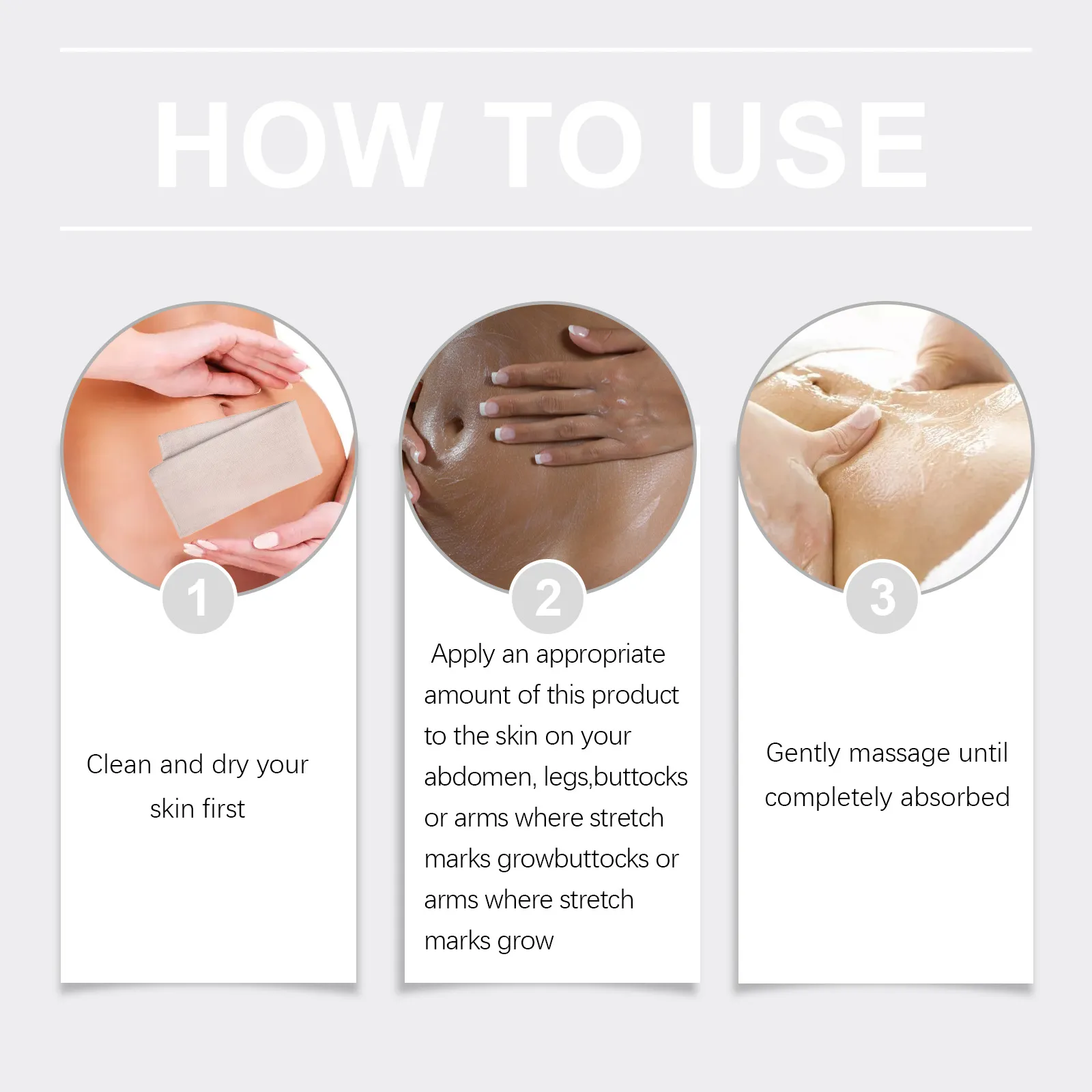 HOW TO USE

1

Clean and dry your skin first

2

Apply an appropriate amount of this product to the skin on your abdomen, legs,buttocks or arms where stretch marks growbuttocks or arms where stretch marks grow

3

Gently massage until completely absorbed