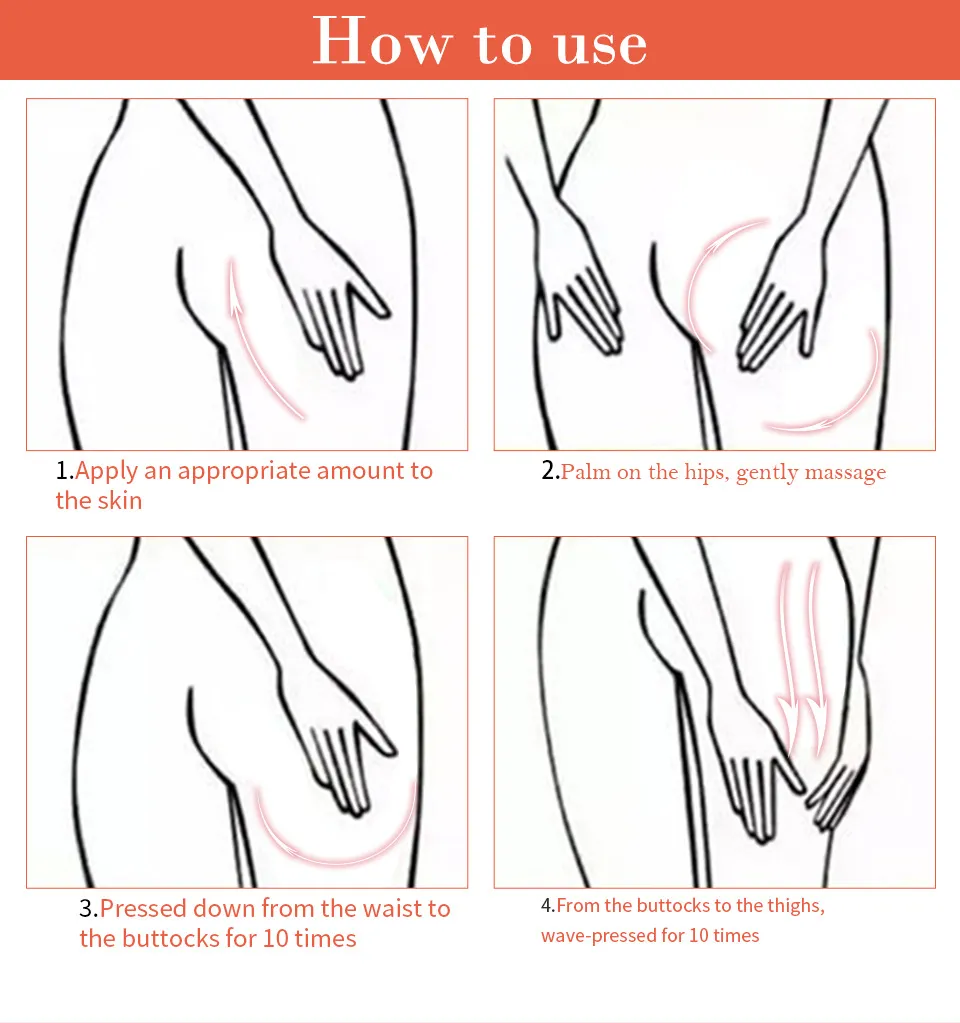 How to use

1.Apply an appropriate amount to the skin

2.Palm on the hips, gently massage

3.Pressed down from the waist to the buttocks for 10 times

4.From the buttocks to the thighs, wave-pressed for 10 times