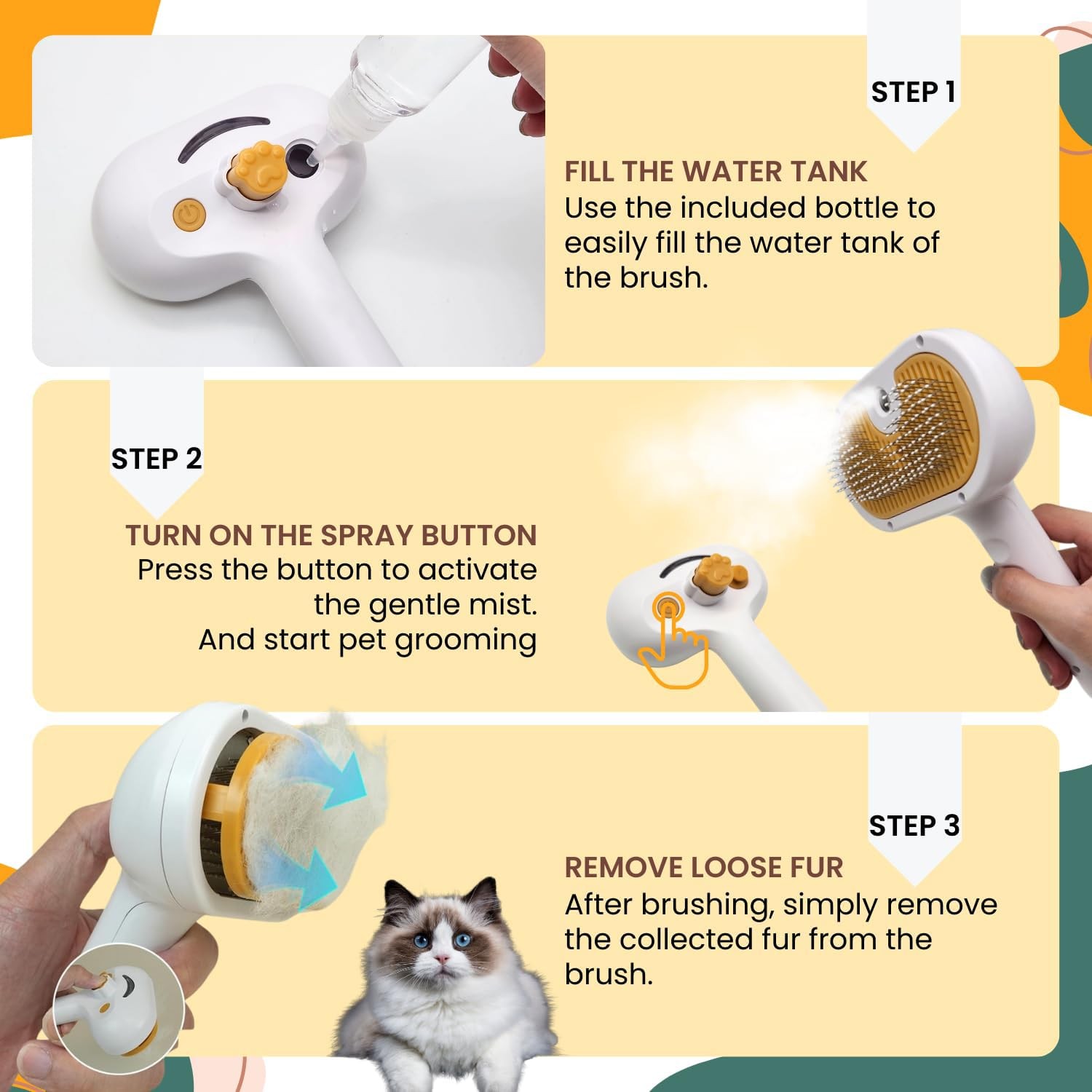 STEP 1

FILL THE WATER TANK
Use the included bottle to easily fill the water tank of the brush.

STEP 2

TURN ON THE SPRAY BUTTON
Press the button to activate the gentle mist.
And start pet grooming

STEP 3

REMOVE LOOSE FUR
After brushing, simply remove the collected fur from the brush.