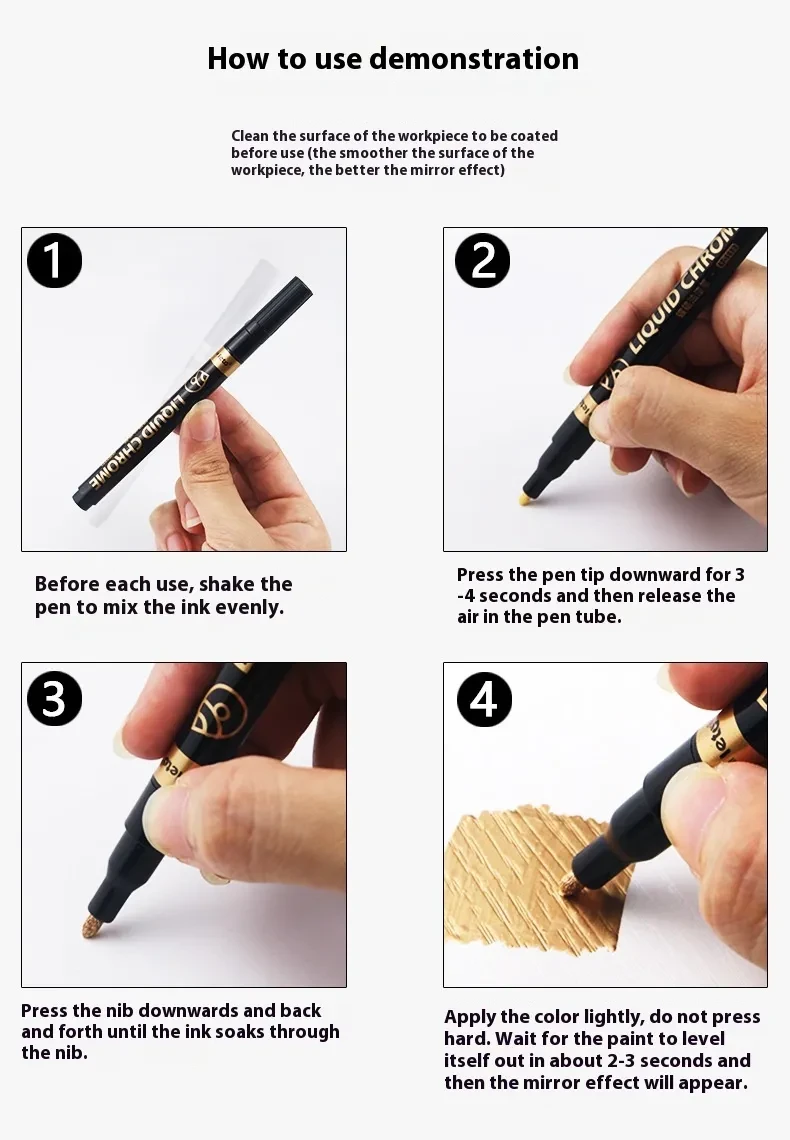 How to use demonstration

Clean the surface of the workpiece to be coated before use (the smoother the surface of the workpiece, the better the mirror effect)

1

LIQUID CHROME

Before each use, shake the pen to mix the ink evenly.

2

LIQUID CHROME

Press the pen tip downward for 3 -4 seconds and then release the air in the pen tube.

3

Press the nib downwards and back and forth until the ink soaks through the nib.

4

Apply the color lightly, do not press hard. Wait for the paint to level itself out in about 2-3 seconds and then the mirror effect will appear.