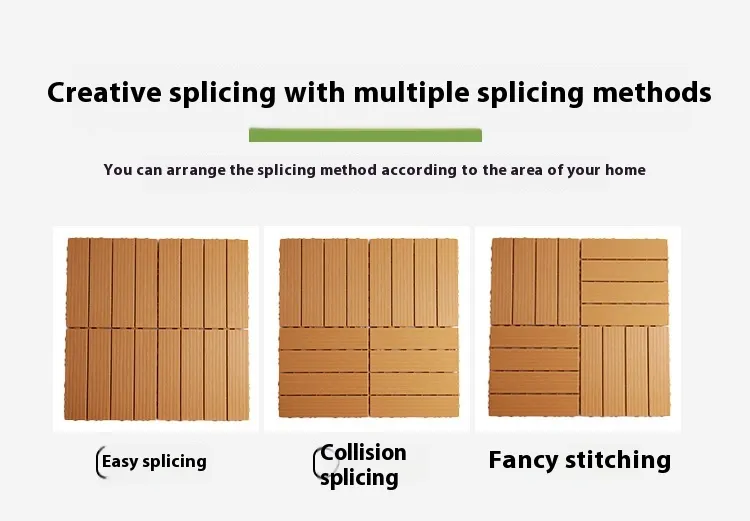 Creative splicing with multiple splicing methods

You can arrange the splicing method according to the area of your home

Easy splicing

Collision splicing

Fancy stitching